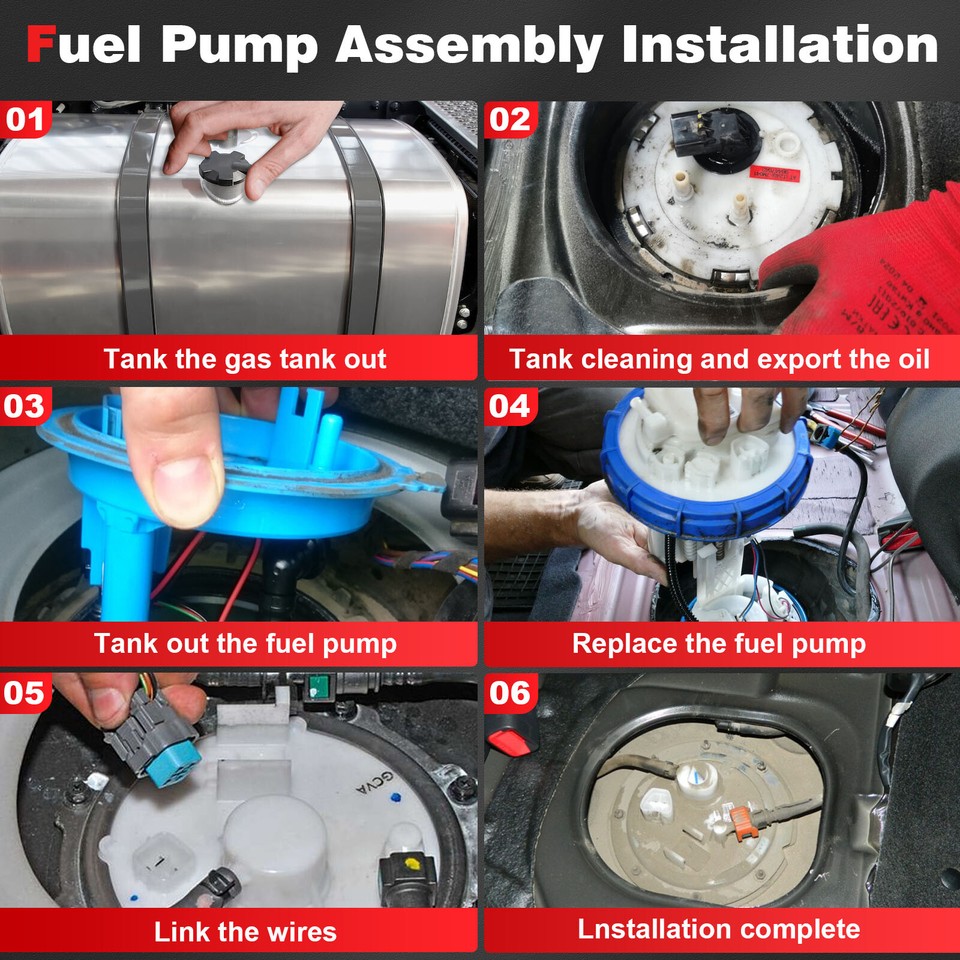 Fuel Pump Assembly Installation

01
Tank the gas tank out

02
Tank cleaning and export the oil

03
Tank out the fuel pump

04
Replace the fuel pump

05
GCVA
Link the wires

06
Lnstallation complete