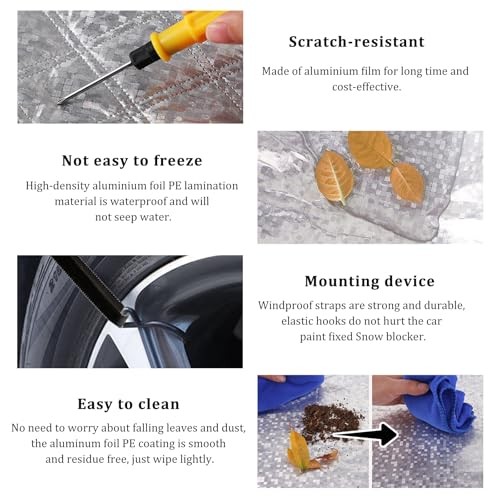 Scratch-resistant

Made of aluminium film for long time and cost-effective.

Not easy to freeze

High-density aluminium foil PE lamination material is waterproof and will not seep water.

Mounting device

Windproof straps are strong and durable, elastic hooks do not hurt the car paint fixed Snow blocker.

Easy to clean

No need to worry about falling leaves and dust, the aluminum foil PE coating is smooth and residue free, just wipe lightly.