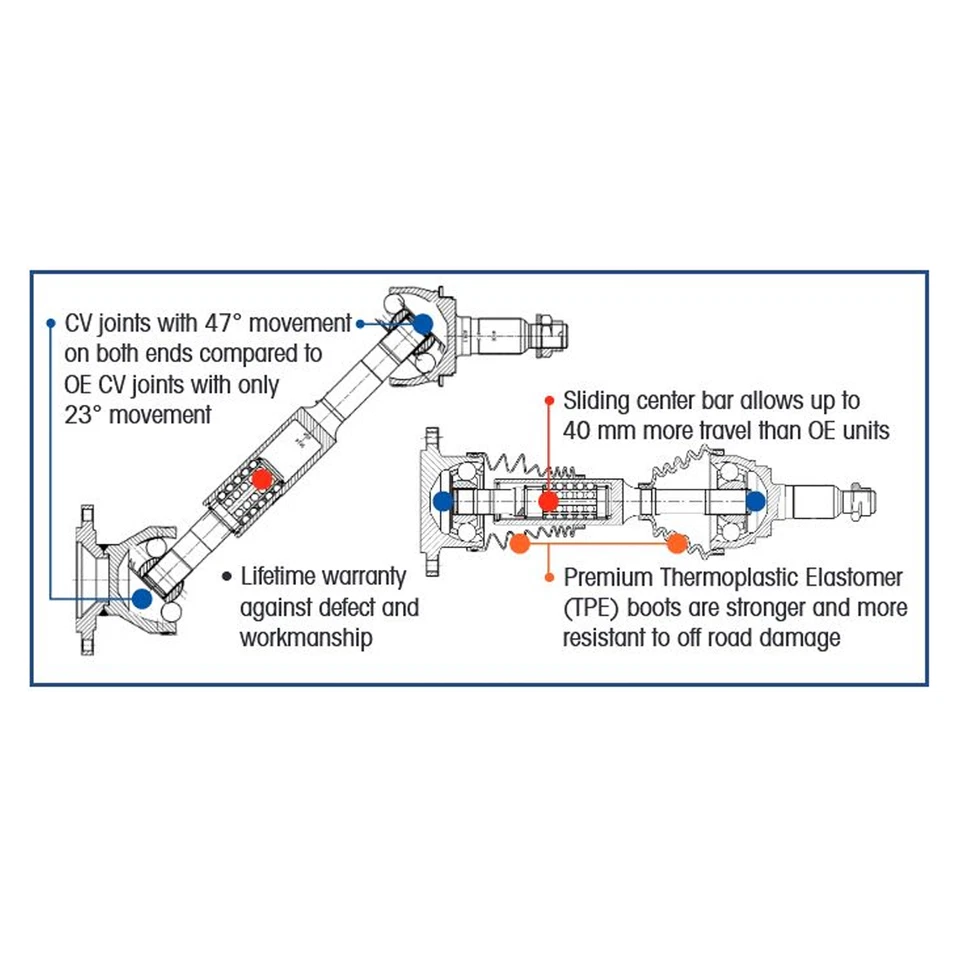 CV joints with 47° movement on both ends compared to OE CV joints with only 23° movement

Sliding center bar allows up to 40 mm more travel than OE units

Lifetime warranty against defect and workmanship

Premium Thermoplastic Elastomer (TPE) boots are stronger and more resistant to off road damage