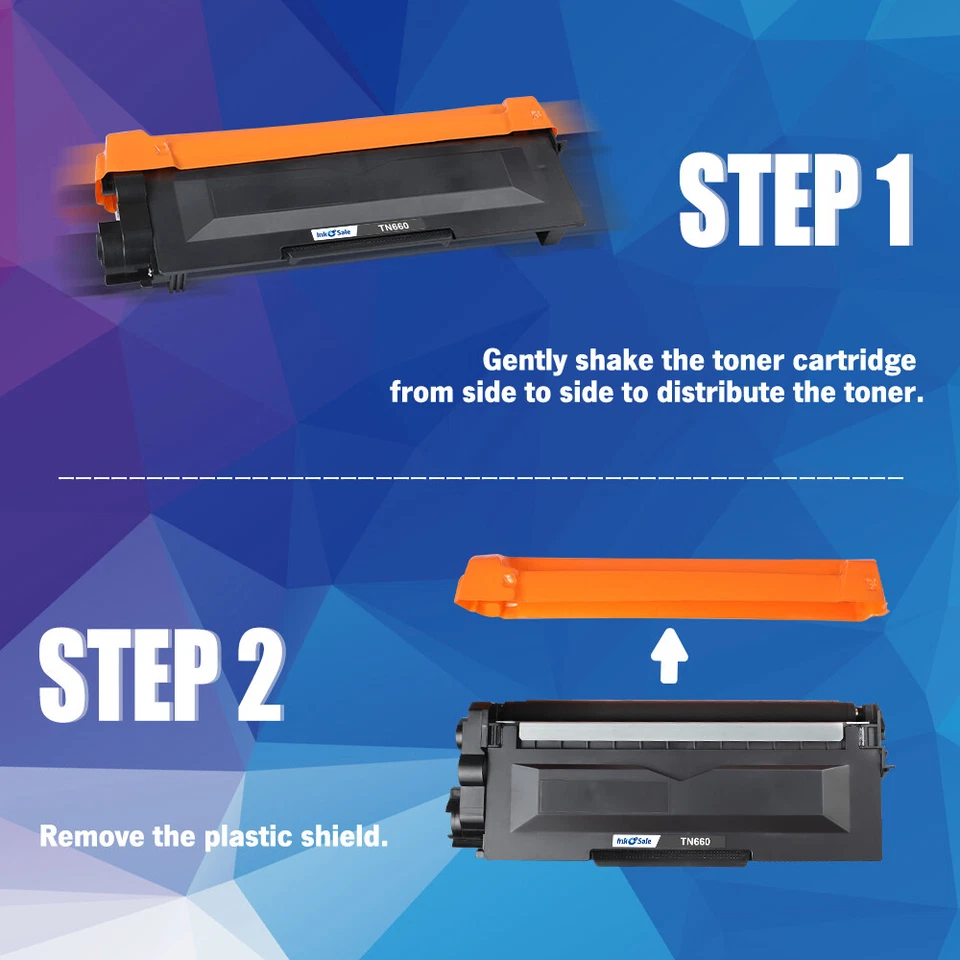 Ink Sale TN660

STEP 1

Gently shake the toner cartridge from side to side to distribute the toner.

STEP 2

Remove the plastic shield.

Ink Sale TN660