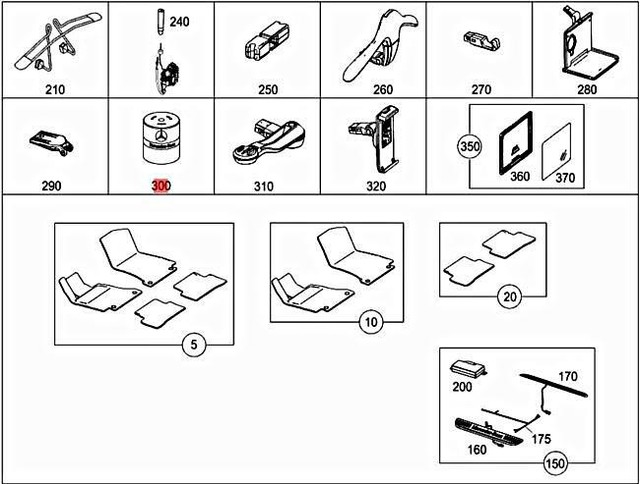 210
240
250
260
270
280
290
300
310
320
350
360
370
5
10
20
200
170
175
160
150