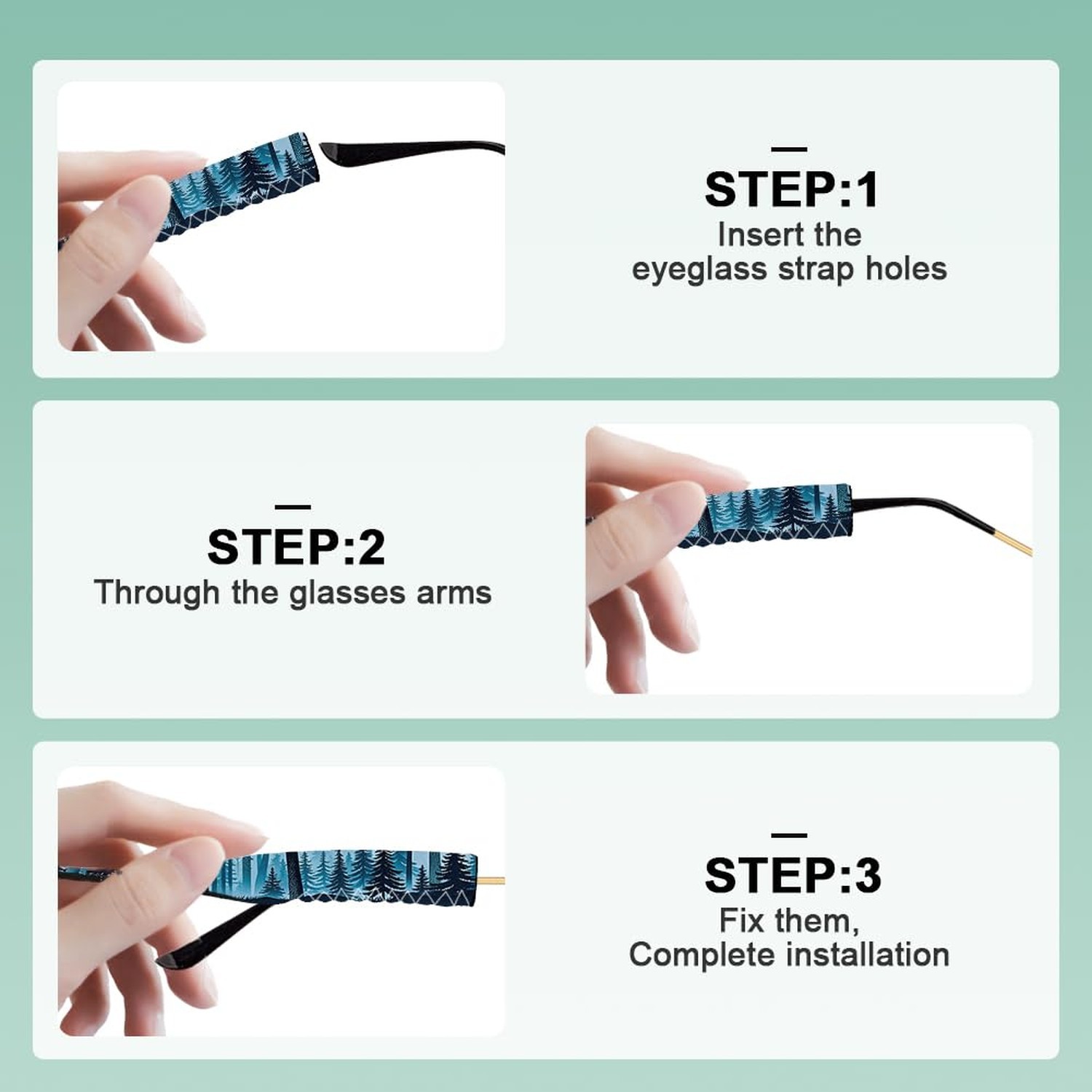 STEP:1
Insert the
eyeglass strap holes

STEP:2
Through the glasses arms

STEP:3
Fix them,
Complete installation