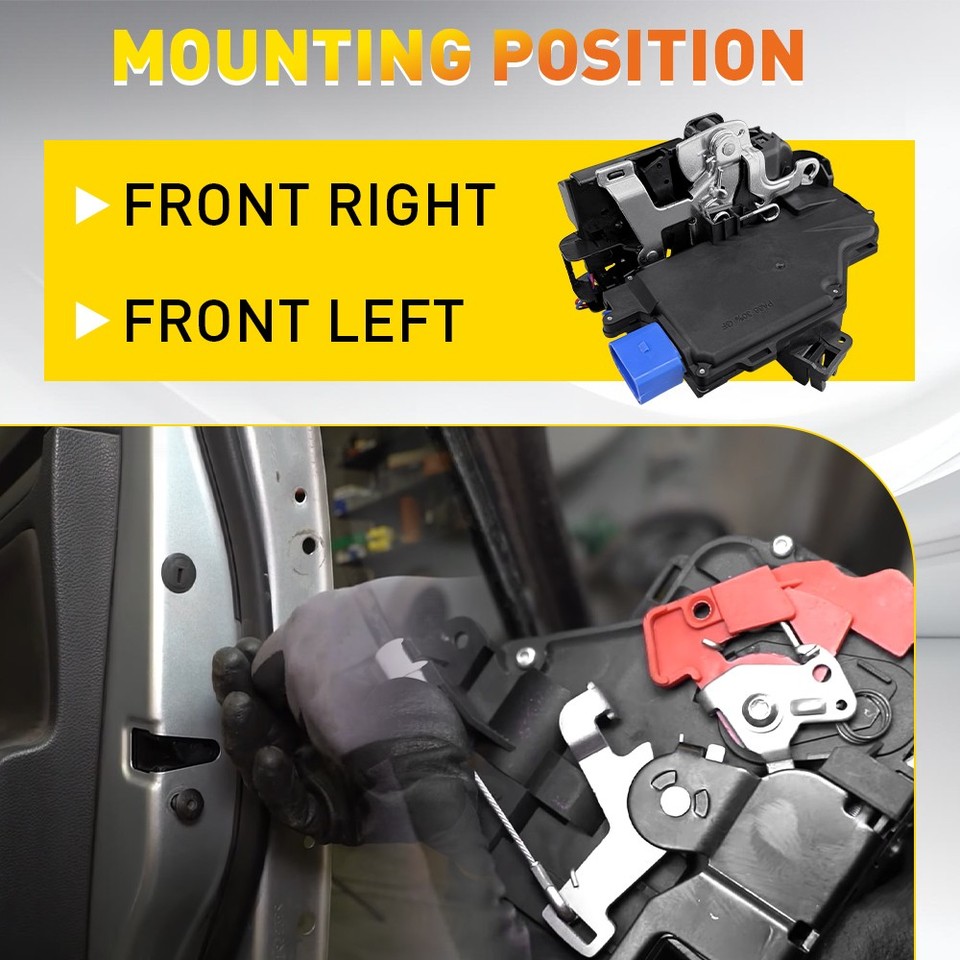 MOUNTING POSITION

▶ FRONT RIGHT

▶ FRONT LEFT