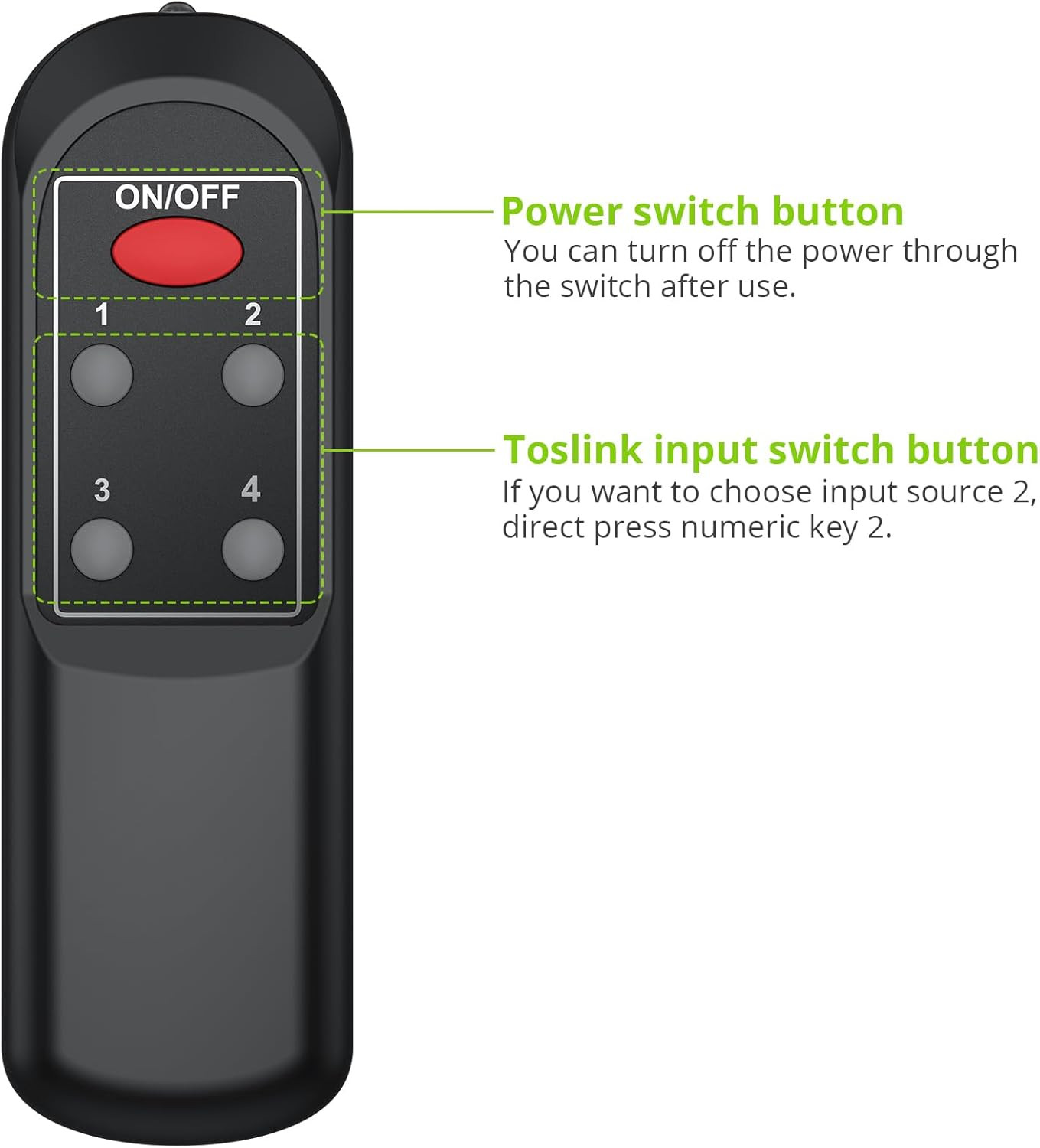 ON/OFF

1 2

3 4

Power switch button
You can turn off the power through the switch after use.

Toslink input switch button
If you want to choose input source 2, direct press numeric key 2.