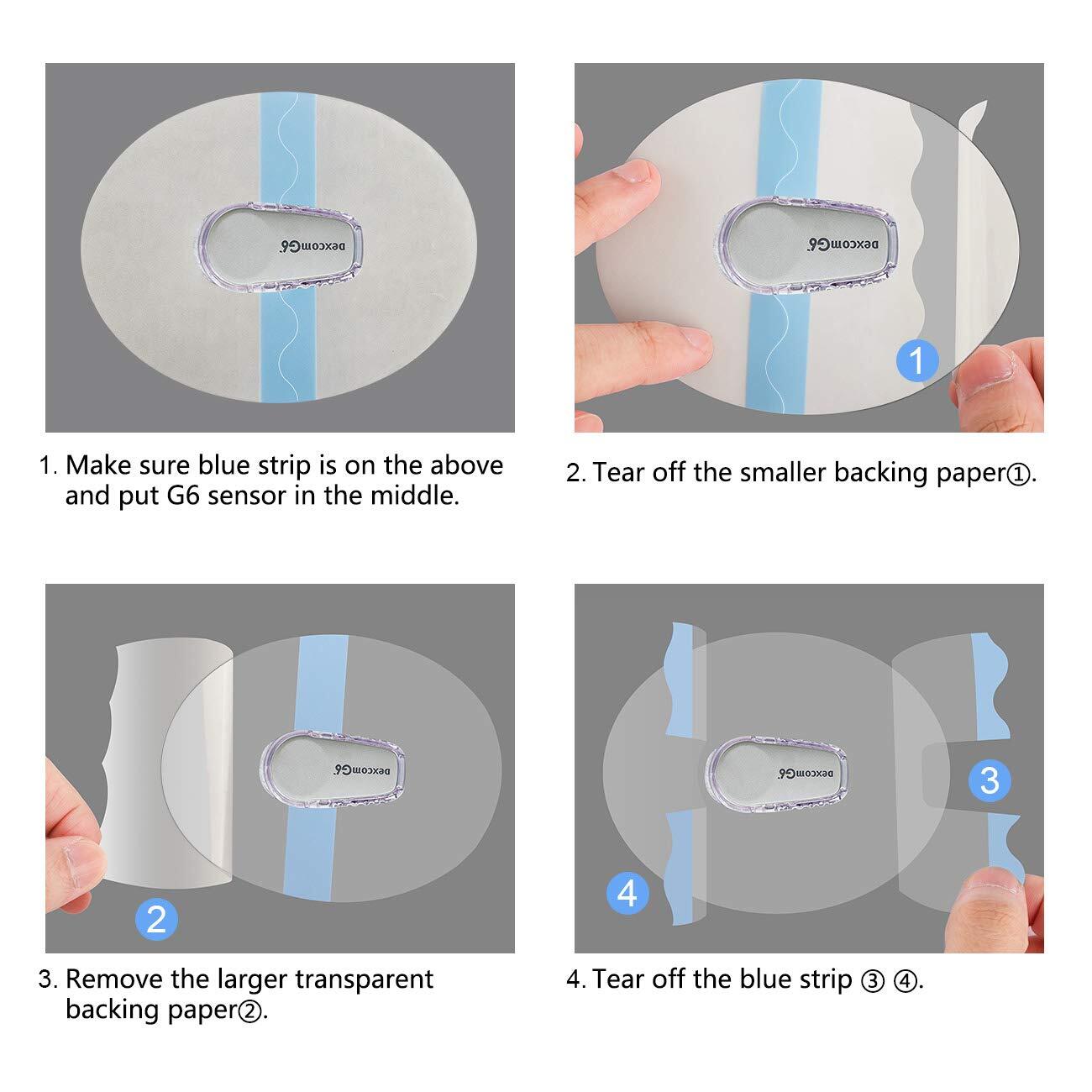 dexcomG6

1. Make sure blue strip is on the above and put G6 sensor in the middle.

dexcomG6

1

2. Tear off the smaller backing paper①.

dexcomG6

2

3. Remove the larger transparent backing paper②.

dexcomG6

3

4

4. Tear off the blue strip ③ ④.