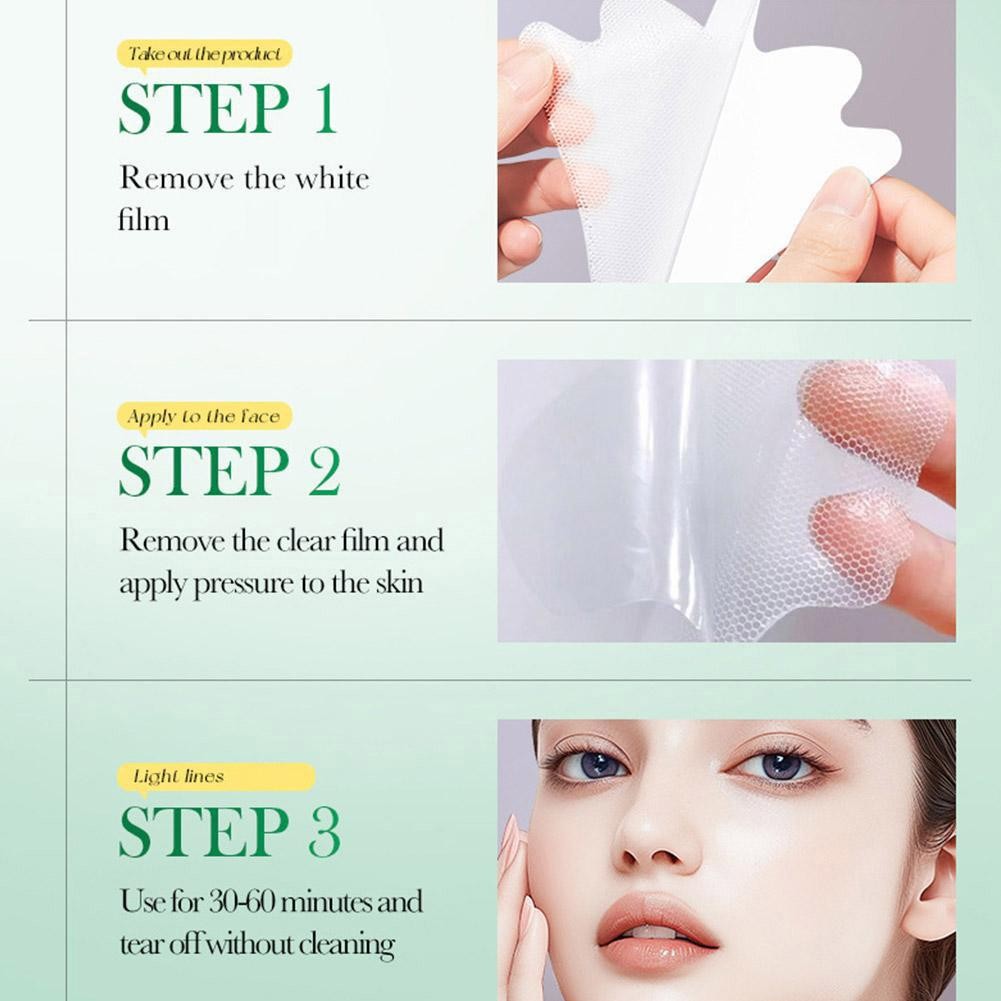 Take out the product
STEP 1
Remove the white film

Apply to the face
STEP 2
Remove the clear film and apply pressure to the skin

Light lines
STEP 3
Use for 30-60 minutes and tear off without cleaning