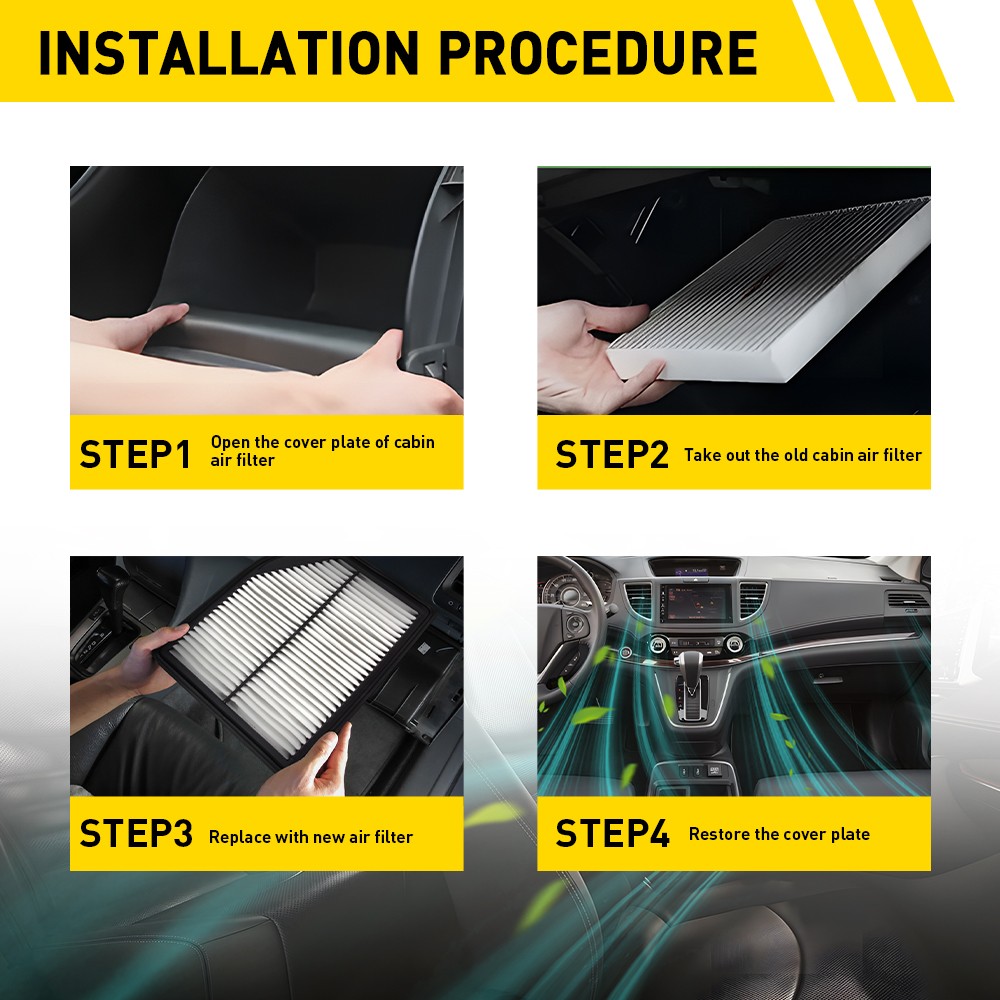 INSTALLATION PROCEDURE

STEP1 Open the cover plate of cabin air filter

STEP2 Take out the old cabin air filter

STEP3 Replace with new air filter

STEP4 Restore the cover plate