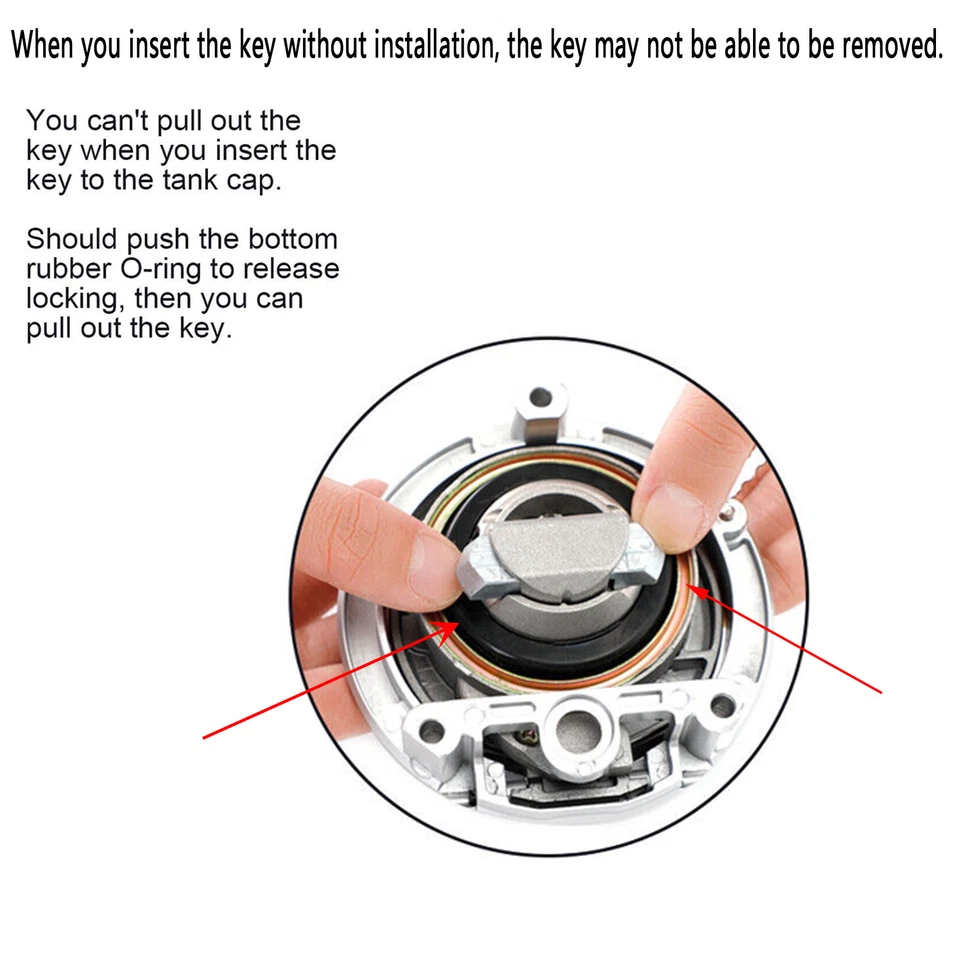 When you insert the key without installation, the key may not be able to be removed.

You can't pull out the key when you insert the key to the tank cap.

Should push the bottom rubber O-ring to release locking, then you can pull out the key.