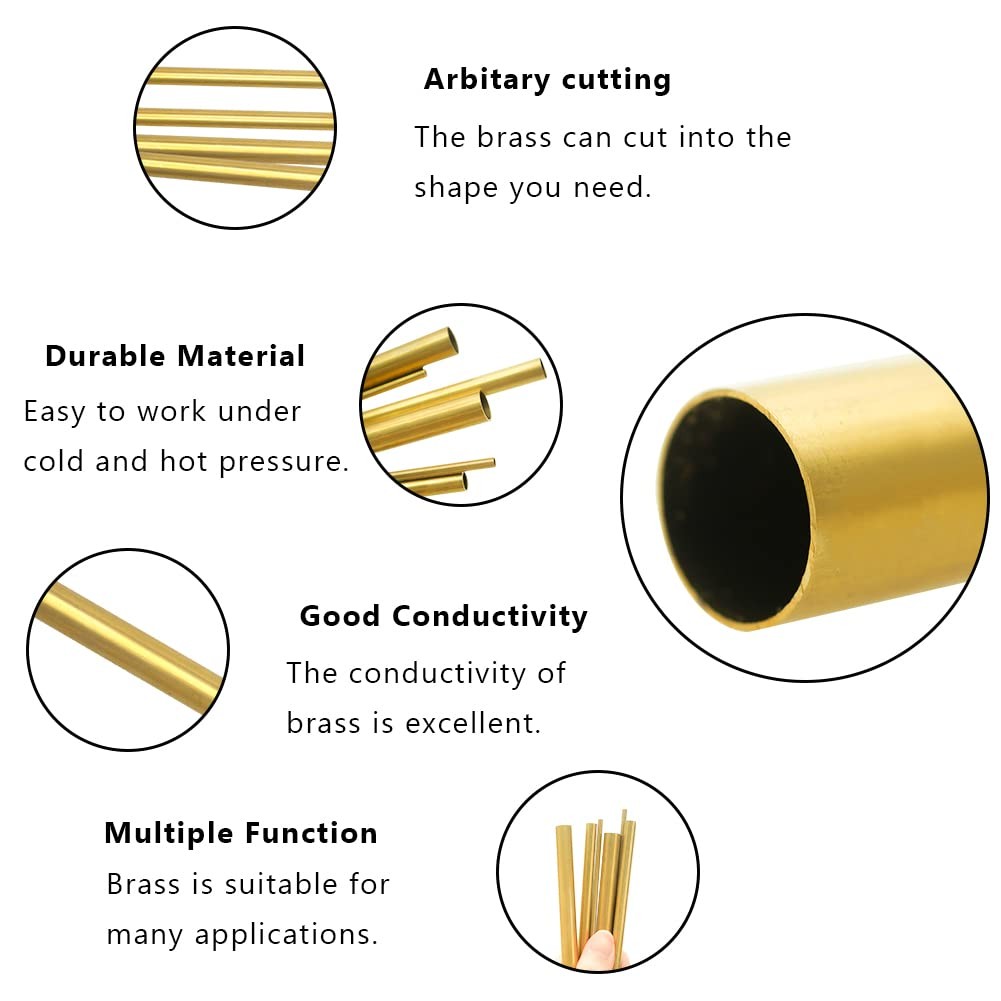 Arbitary cutting
The brass can cut into the shape you need.

Durable Material
Easy to work under cold and hot pressure.

Good Conductivity
The conductivity of brass is excellent.

Multiple Function
Brass is suitable for many applications.