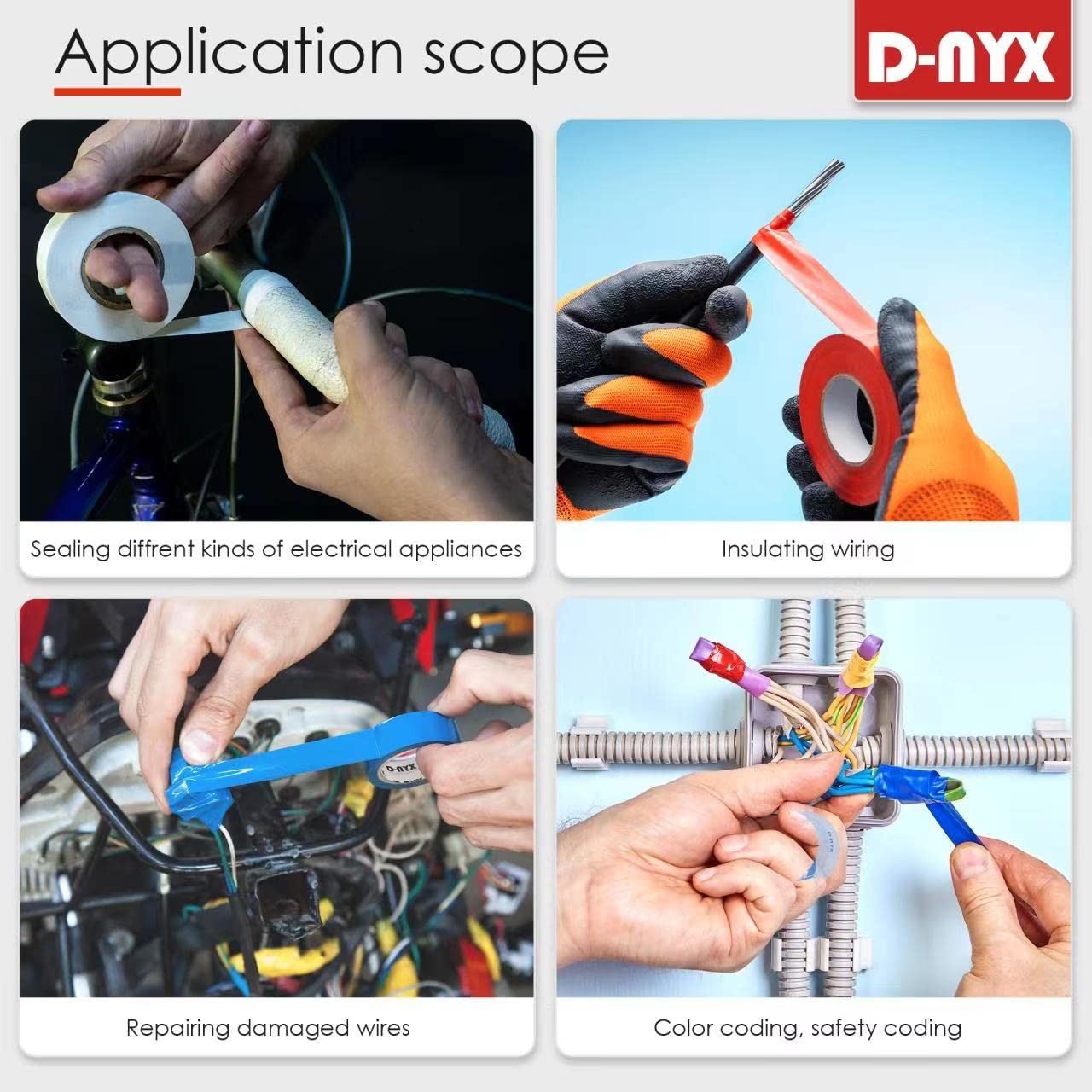 Application scope

D-NYX

Sealing diffrent kinds of electrical appliances

Insulating wiring

D-NYX

Repairing damaged wires

Color coding, safety coding