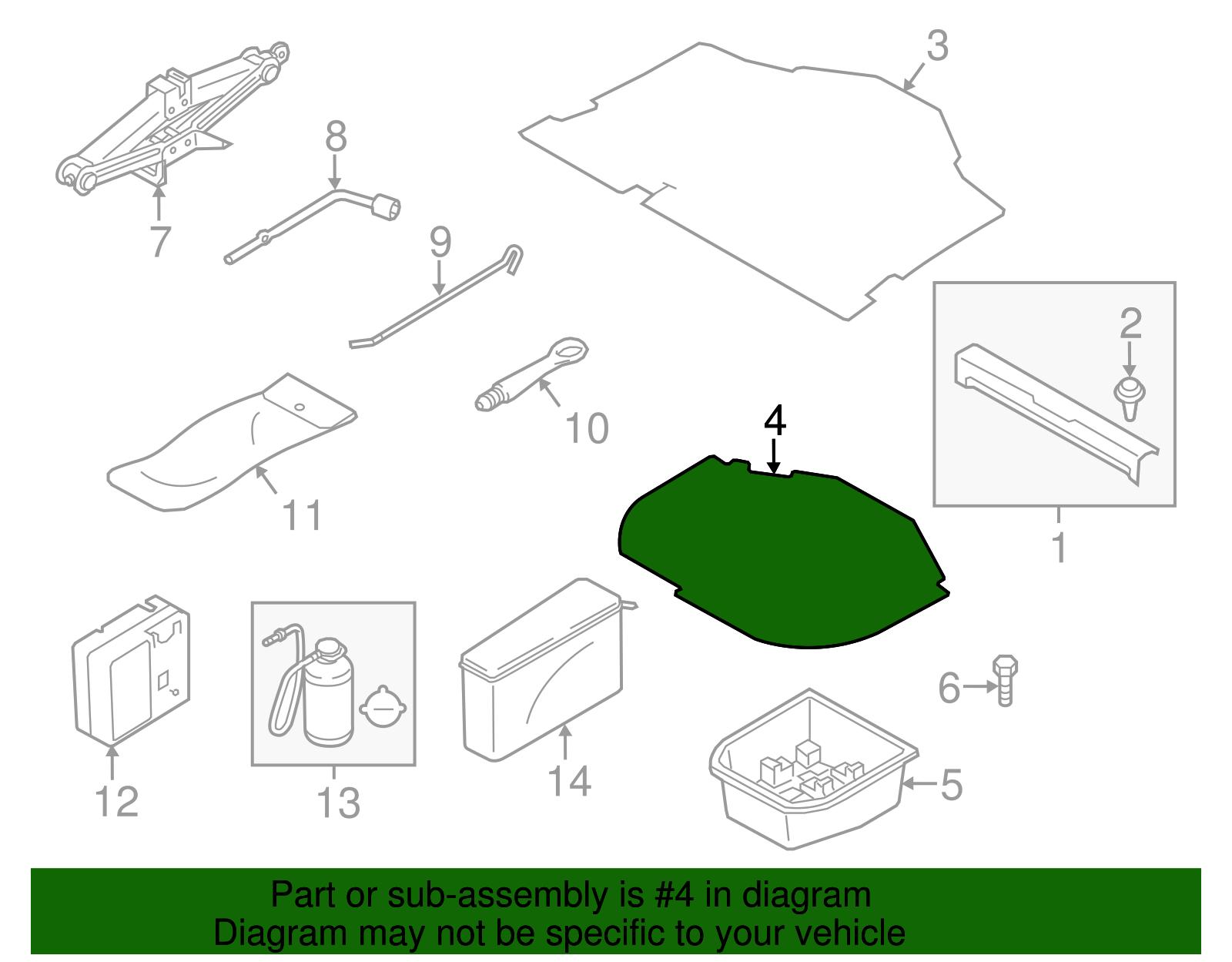 3
8
7
9
2
10
4
11
1
6
12
13
14
5

Part or sub-assembly is #4 in diagram
Diagram may not be specific to your vehicle