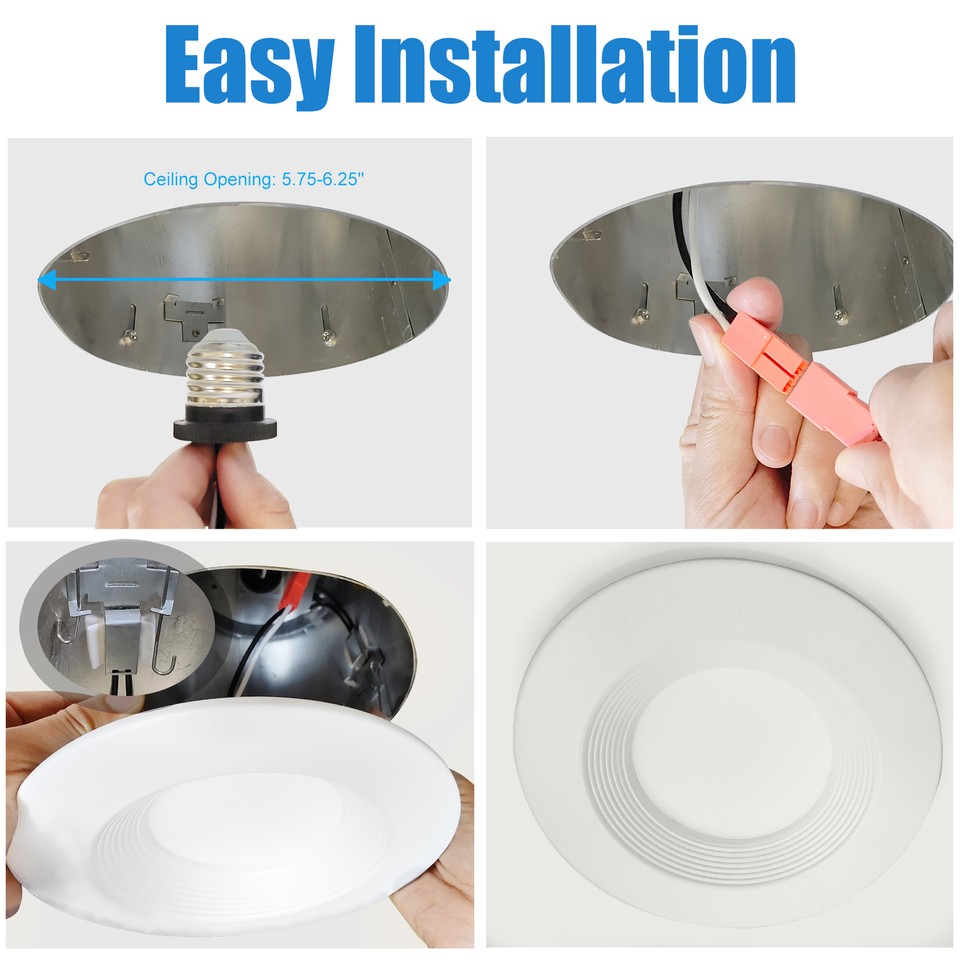 Easy Installation

Ceiling Opening: 5.75-6.25"