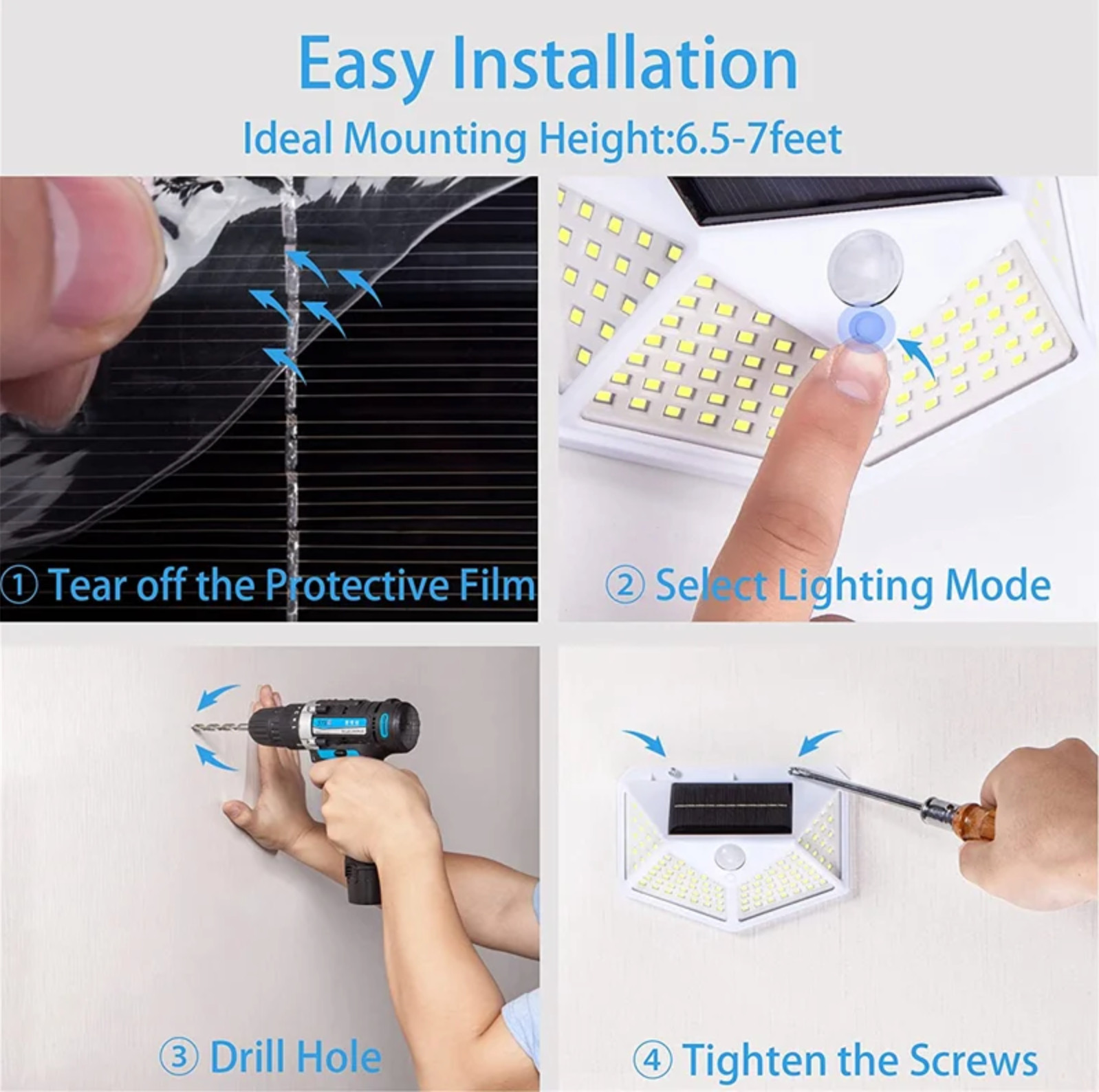 Easy Installation

Ideal Mounting Height:6.5-7feet

① Tear off the Protective Film

② Select Lighting Mode

③ Drill Hole

④ Tighten the Screws