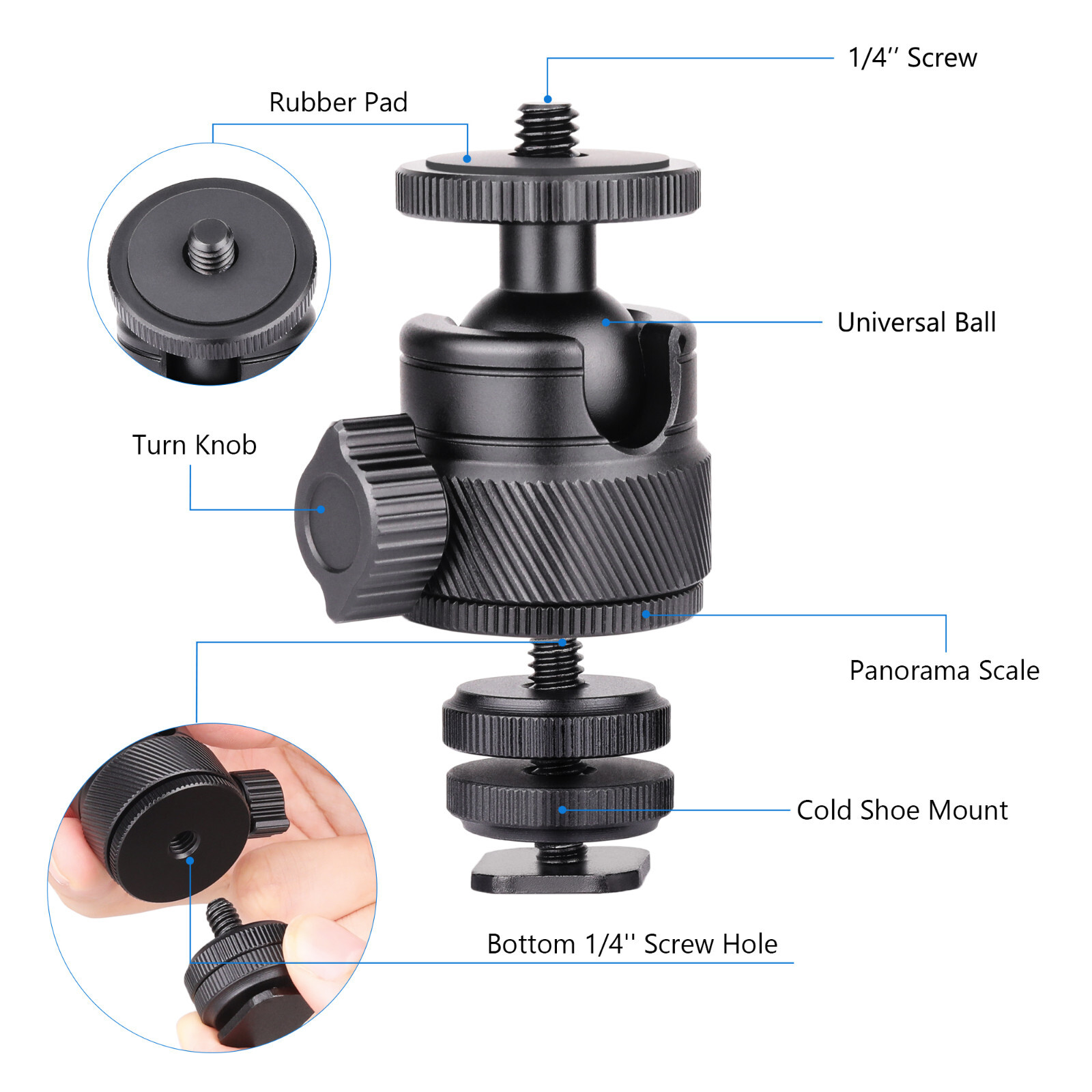 1/4'' Screw

Rubber Pad

Universal Ball

Turn Knob

Panorama Scale

Cold Shoe Mount

Bottom 1/4'' Screw Hole