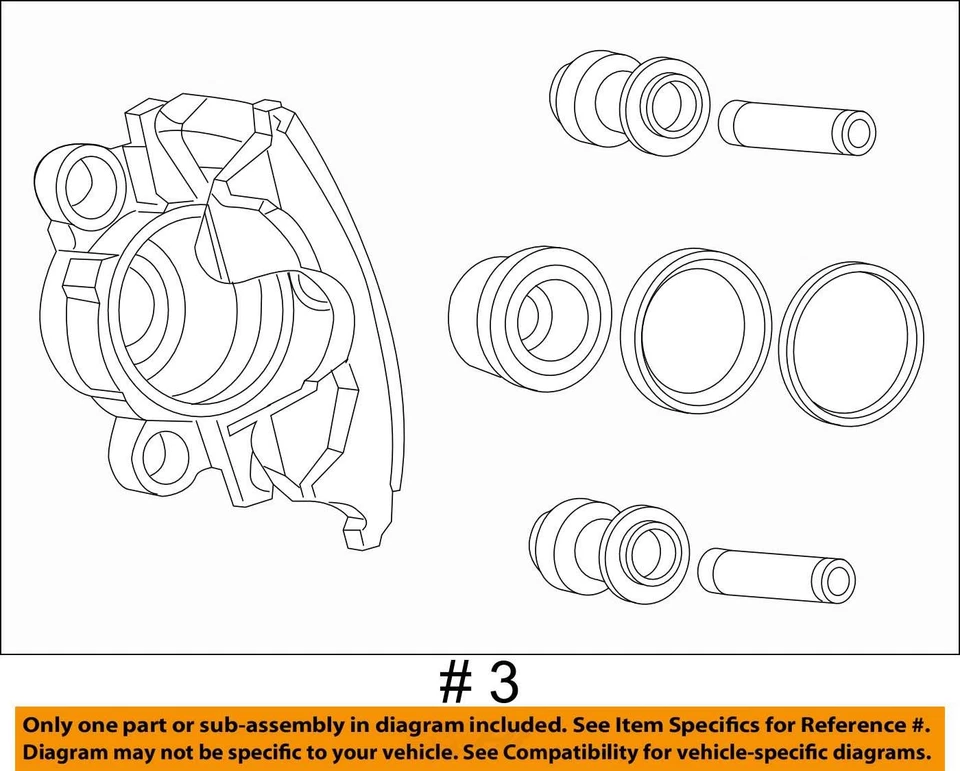 # 3

Only one part or sub-assembly in diagram included. See Item Specifics for Reference #.
Diagram may not be specific to your vehicle. See Compatibility for vehicle-specific diagrams.