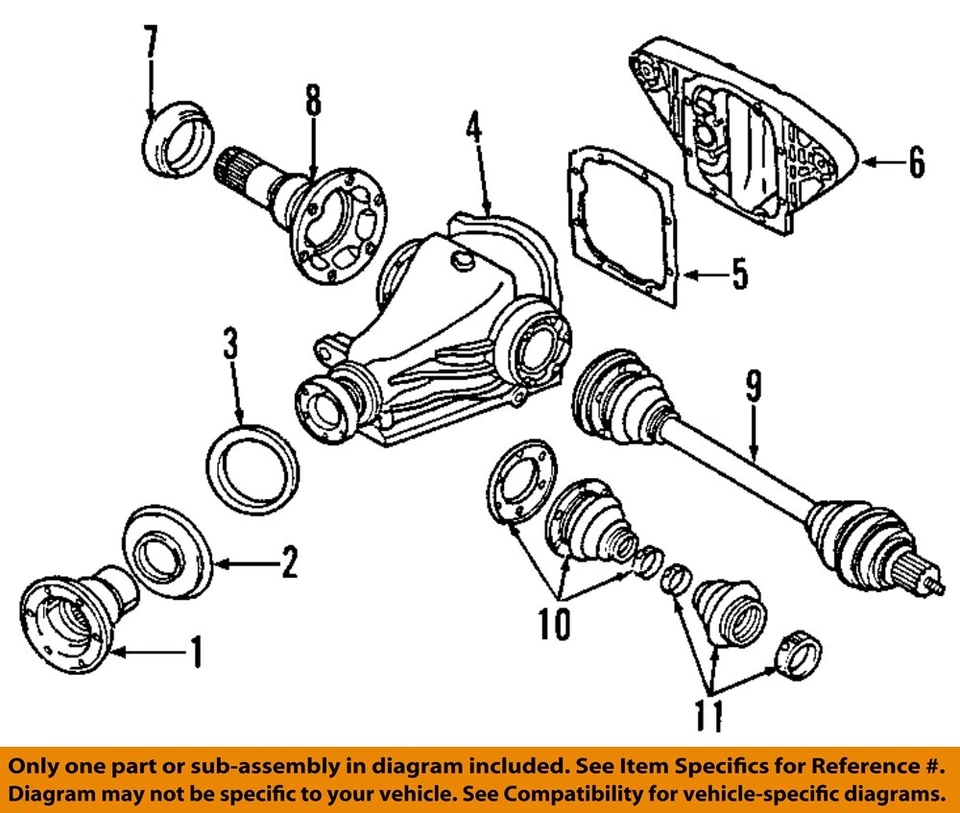 7
8
4
6
5
3
9
2
1
10
11

Only one part or sub-assembly in diagram included. See Item Specifics for Reference #.
Diagram may not be specific to your vehicle. See Compatibility for vehicle-specific diagrams.