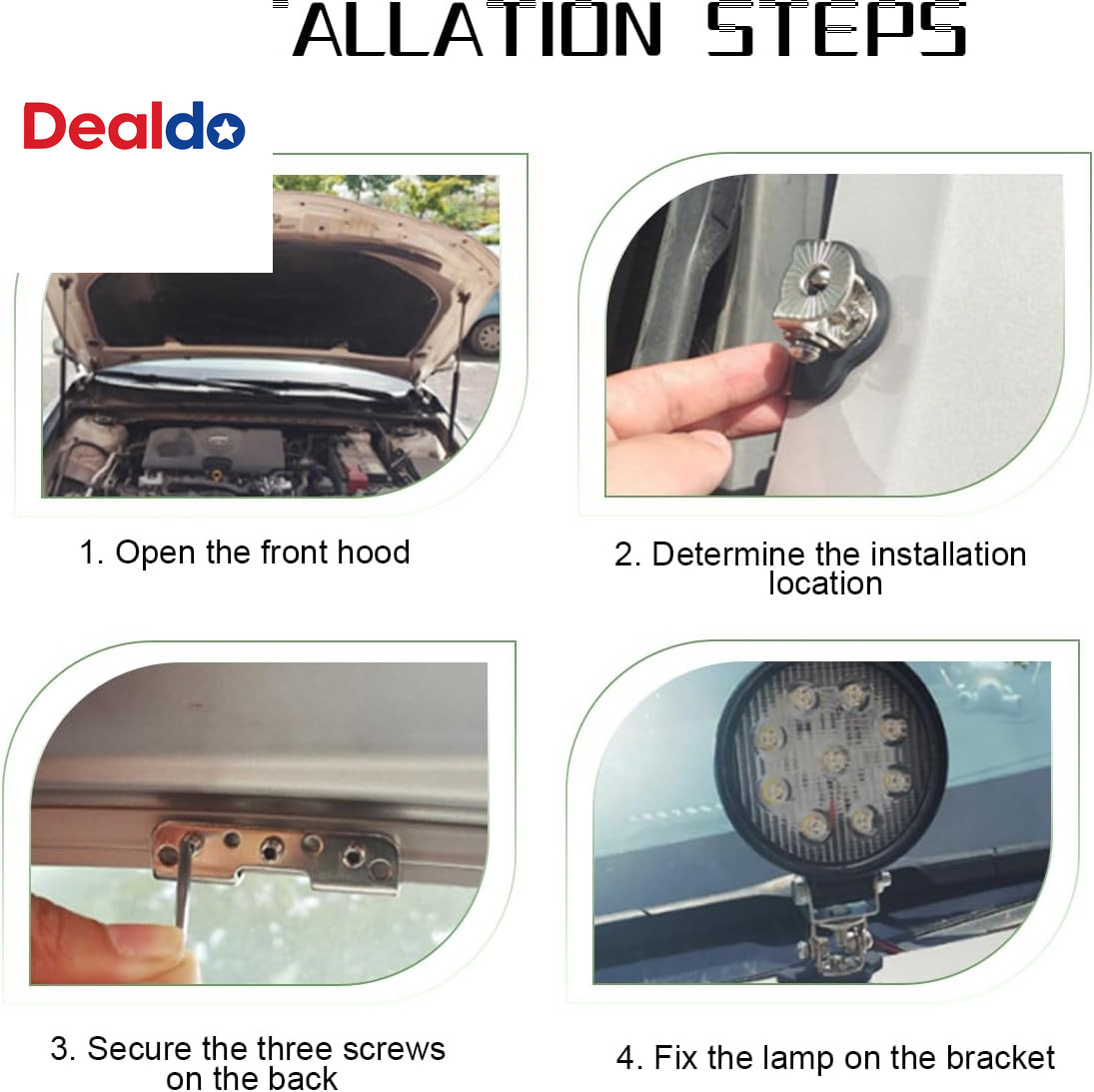 ALLATION STEPS

Dealdo

1. Open the front hood

2. Determine the installation location

3. Secure the three screws on the back

4. Fix the lamp on the bracket