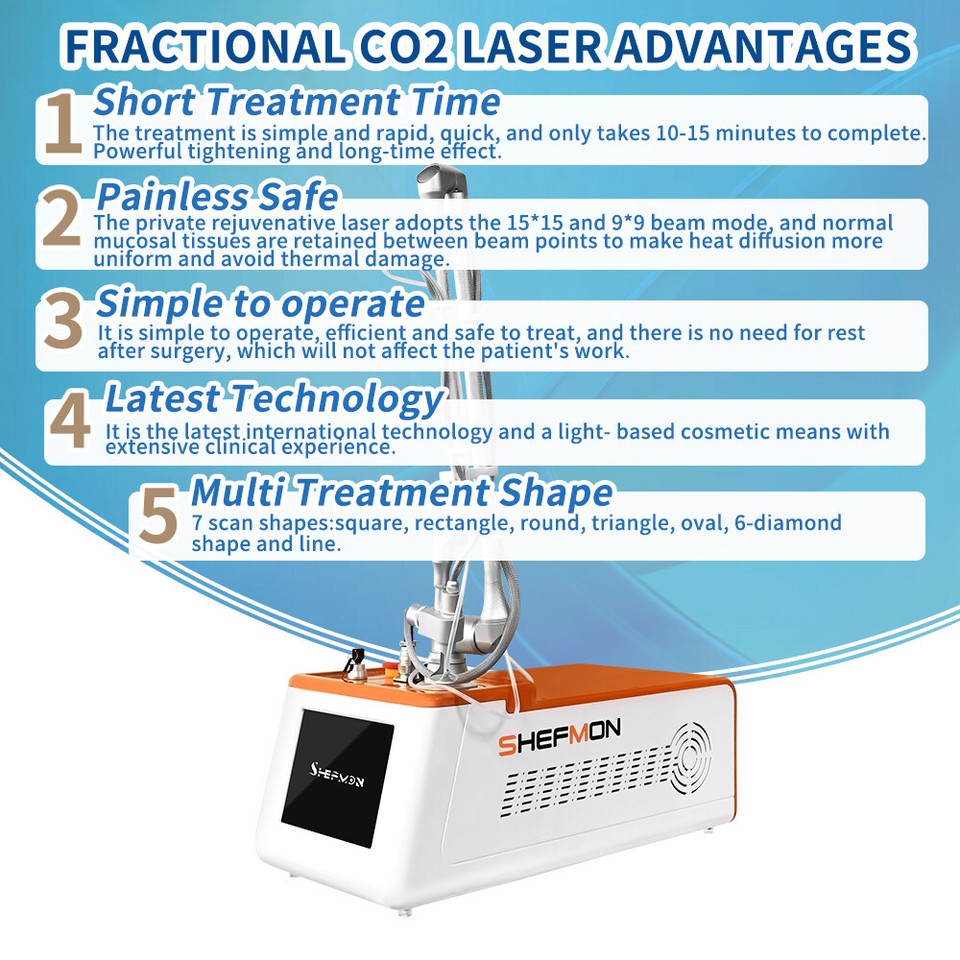 FRACTIONAL CO2 LASER ADVANTAGES

1 Short Treatment Time
The treatment is simple and rapid, quick, and only takes 10-15 minutes to complete. Powerful tightening and long-time effect.

2 Painless Safe
The private rejuvenative laser adopts the 15*15 and 9*9 beam mode, and normal mucosal tissues are retained between beam points to make heat diffusion more uniform and avoid thermal damage.

3 Simple to operate
It is simple to operate, efficient and safe to treat, and there is no need for rest after surgery, which will not affect the patient's work.

4 Latest Technology
It is the latest international technology and a light- based cosmetic means with extensive clinical experience.

5 Multi Treatment Shape
7 scan shapes:square, rectangle, round, triangle, oval, 6-diamond shape and line.

SHEFMON

SHEFMON