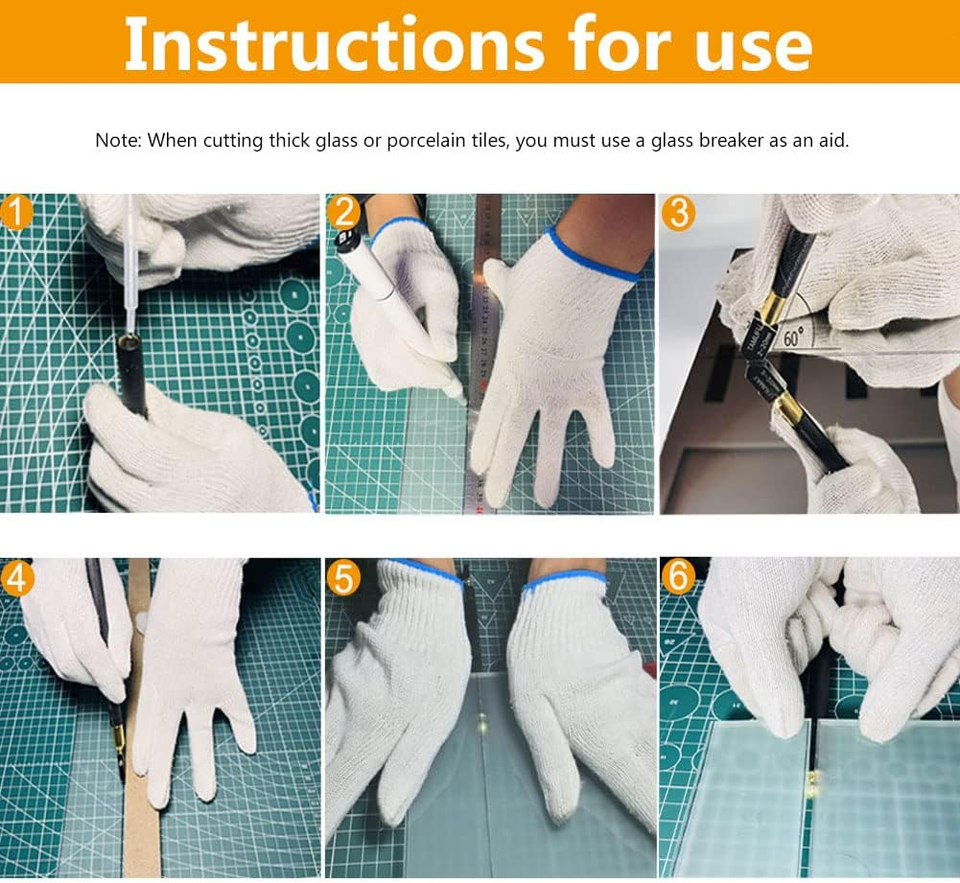 Instructions for use

Note: When cutting thick glass or porcelain tiles, you must use a glass breaker as an aid.

1

2

3

60°

4

5

6