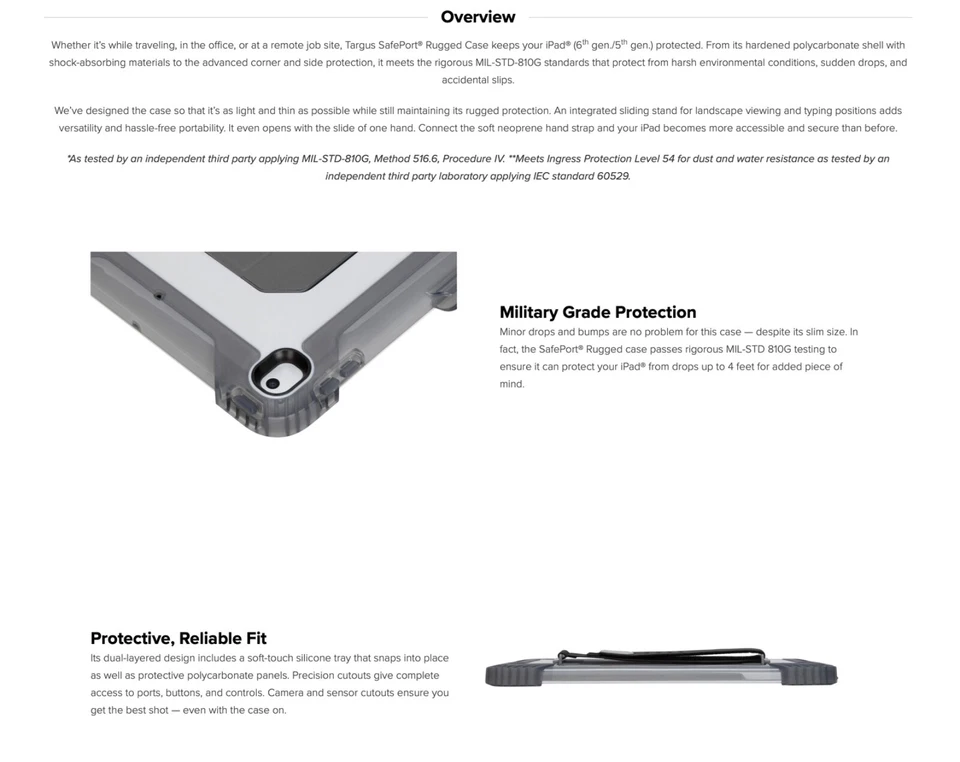 Overview

Whether it's while traveling, in the office, or at a remote job site, Targus SafePort® Rugged Case keeps your iPad® (6$^{th}$ gen./5$^{th}$ gen.) protected. From its hardened polycarbonate shell with shock-absorbing materials to the advanced corner and side protection, it meets the rigorous MIL-STD-810G standards that protect from harsh environmental conditions, sudden drops, and accidental slips.

We've designed the case so that it's as light and thin as possible while still maintaining its rugged protection. An integrated sliding stand for landscape viewing and typing positions adds versatility and hassle-free portability. It even opens with the slide of one hand. Connect the soft neoprene hand strap and your iPad becomes more accessible and secure than before.

*As tested by an independent third party applying MIL-STD-810G, Method 516.6, Procedure IV. **Meets Ingress Protection Level 54 for dust and water resistance as tested by an independent third party laboratory applying IEC standard 60529.

Military Grade Protection
Minor drops and bumps are no problem for this case — despite its slim size. In fact, the SafePort® Rugged case passes rigorous MIL-STD 810G testing to ensure it can protect your iPad® from drops up to 4 feet for added piece of mind.

Protective, Reliable Fit
Its dual-layered design includes a soft-touch silicone tray that snaps into place as well as protective polycarbonate panels. Precision cutouts give complete access to ports, buttons, and controls. Camera and sensor cutouts ensure you get the best shot — even with the case on.