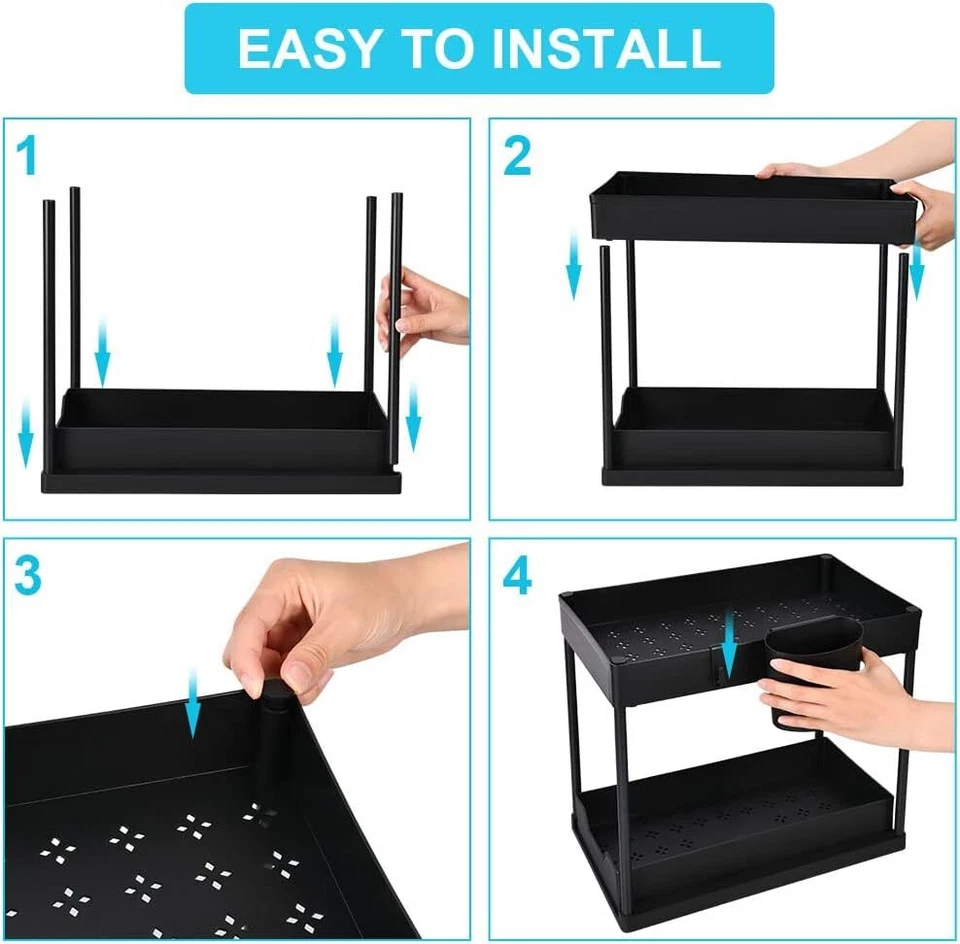 EASY TO INSTALL

1

2

3

4