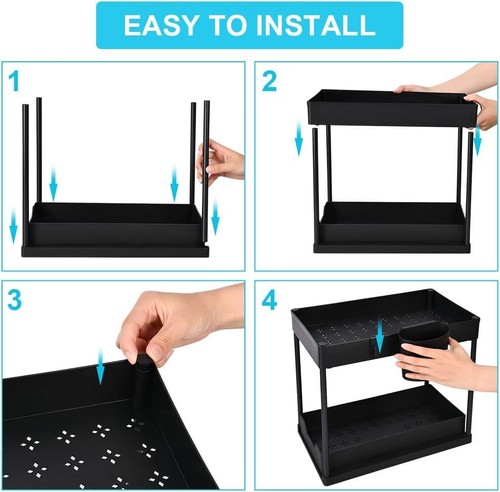 EASY TO INSTALL

1

2

3

4