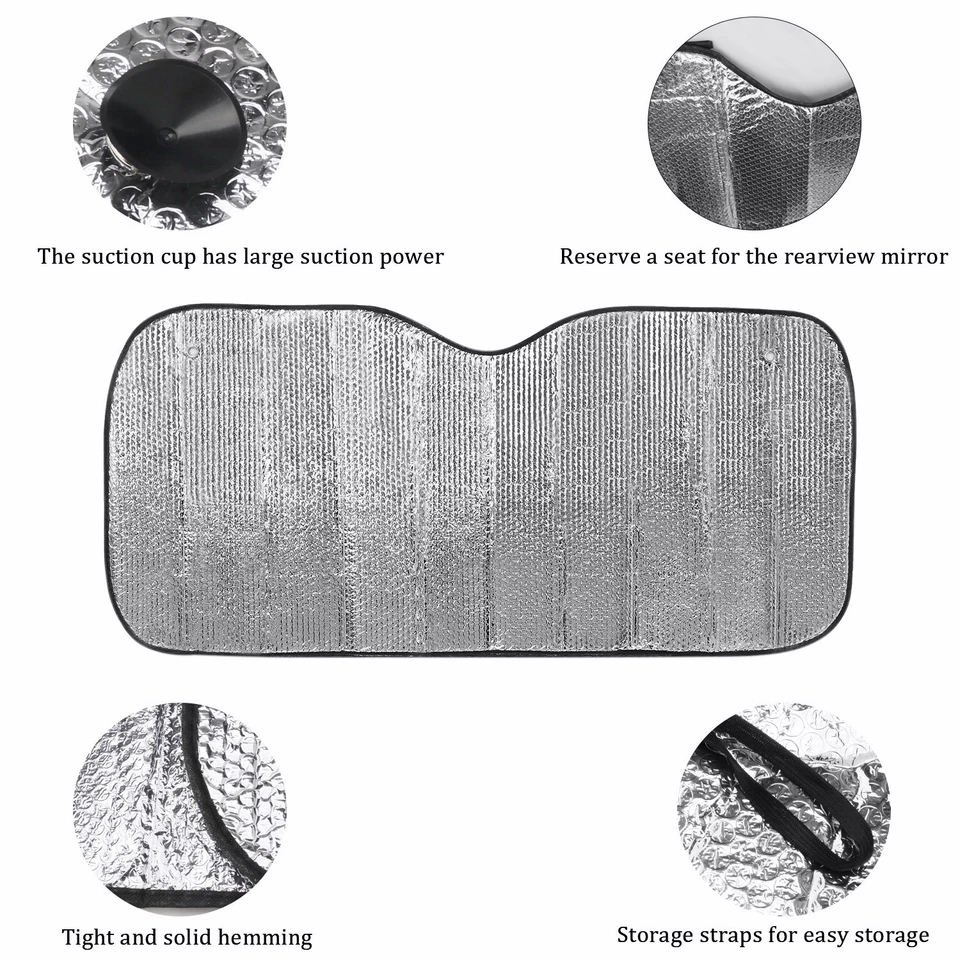 The suction cup has large suction power

Reserve a seat for the rearview mirror

Tight and solid hemming

Storage straps for easy storage