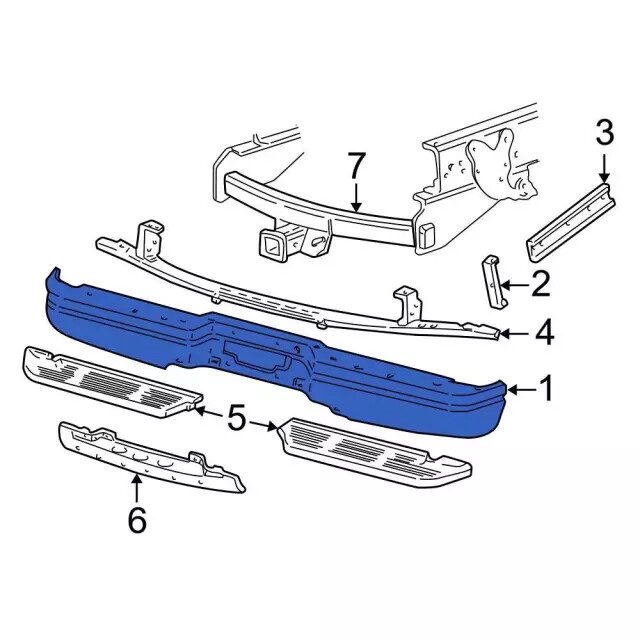 3
7
2
4
1
5
6