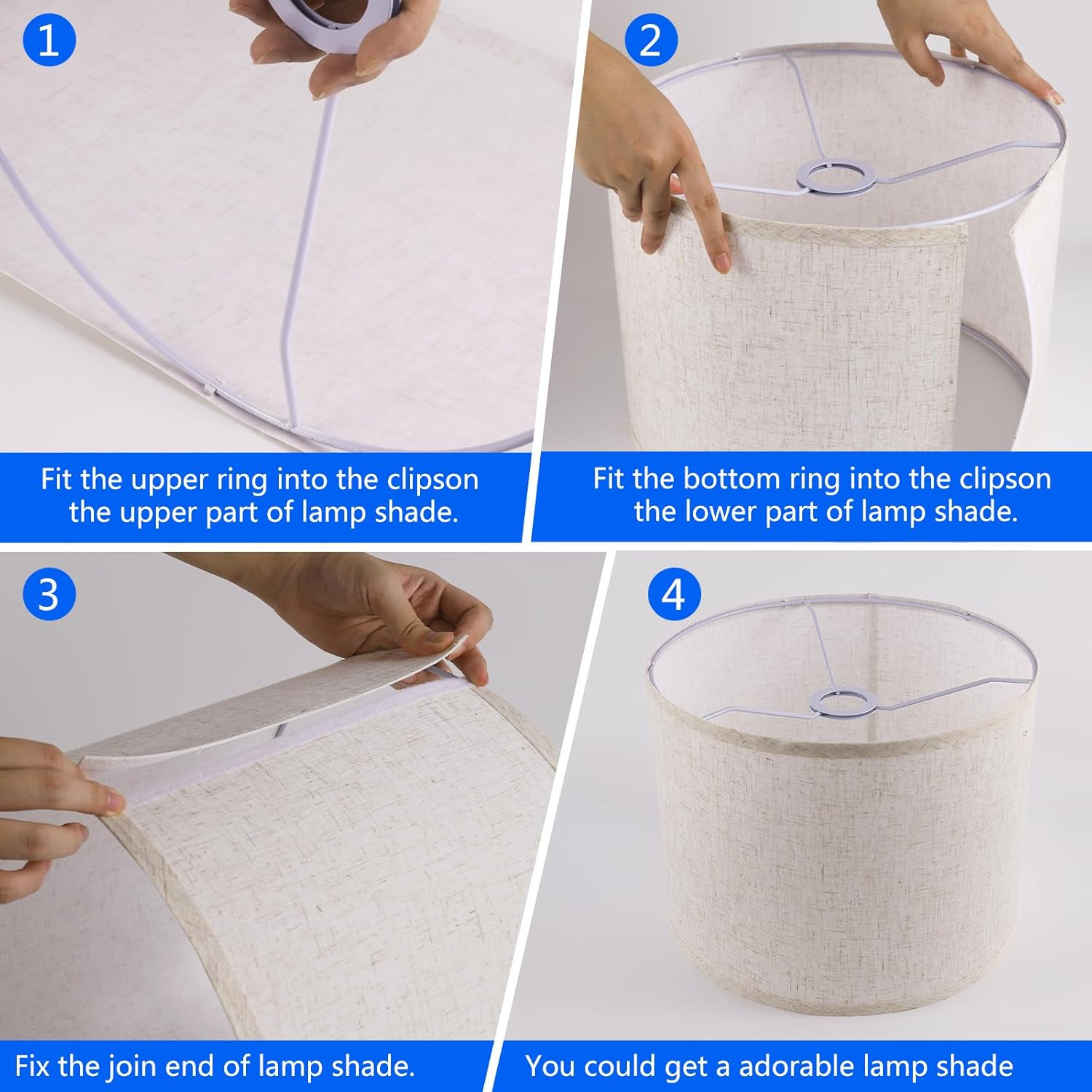 1

Fit the upper ring into the clipson the upper part of lamp shade.

2

Fit the bottom ring into the clipson the lower part of lamp shade.

3

Fix the join end of lamp shade.

4

You could get a adorable lamp shade