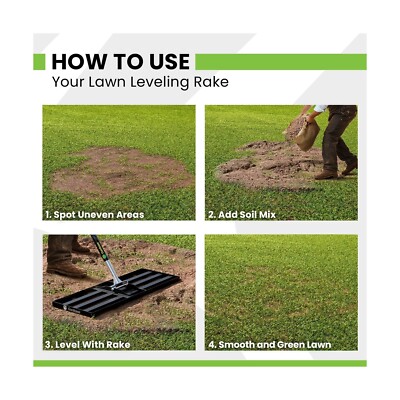 HOW TO USE
Your Lawn Leveling Rake

1. Spot Uneven Areas

2. Add Soil Mix

3. Level With Rake

4. Smooth and Green Lawn