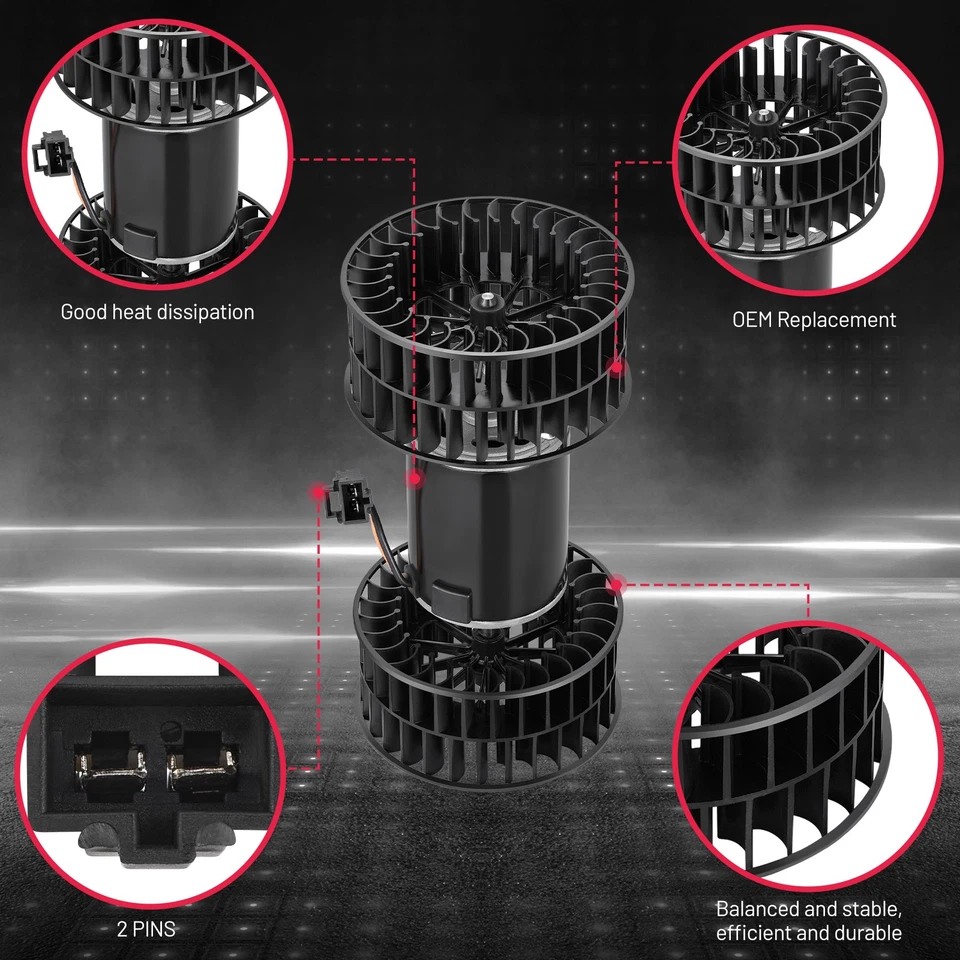 Good heat dissipation

OEM Replacement

2 PINS

Balanced and stable, efficient and durable