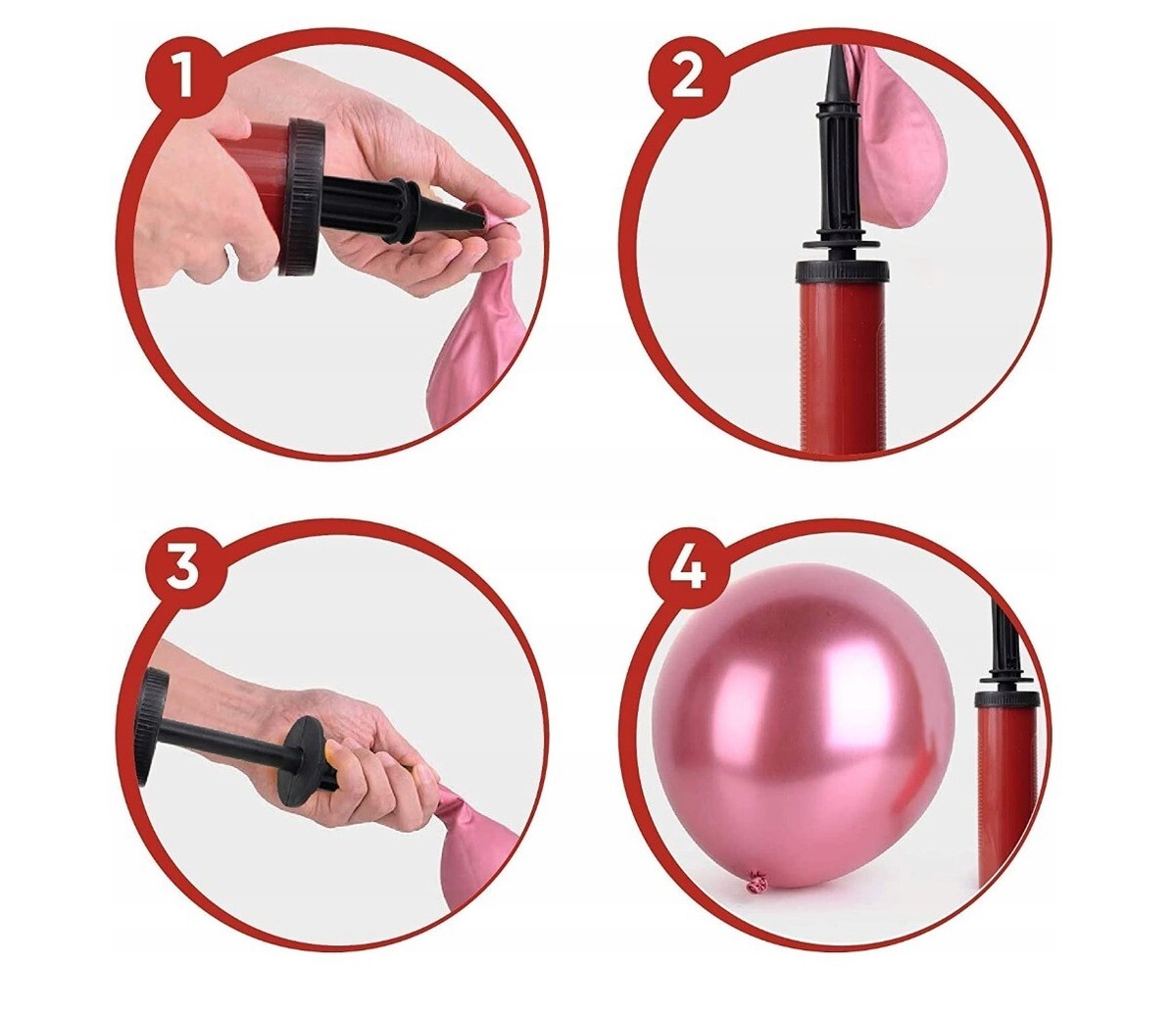 1

2

3

4