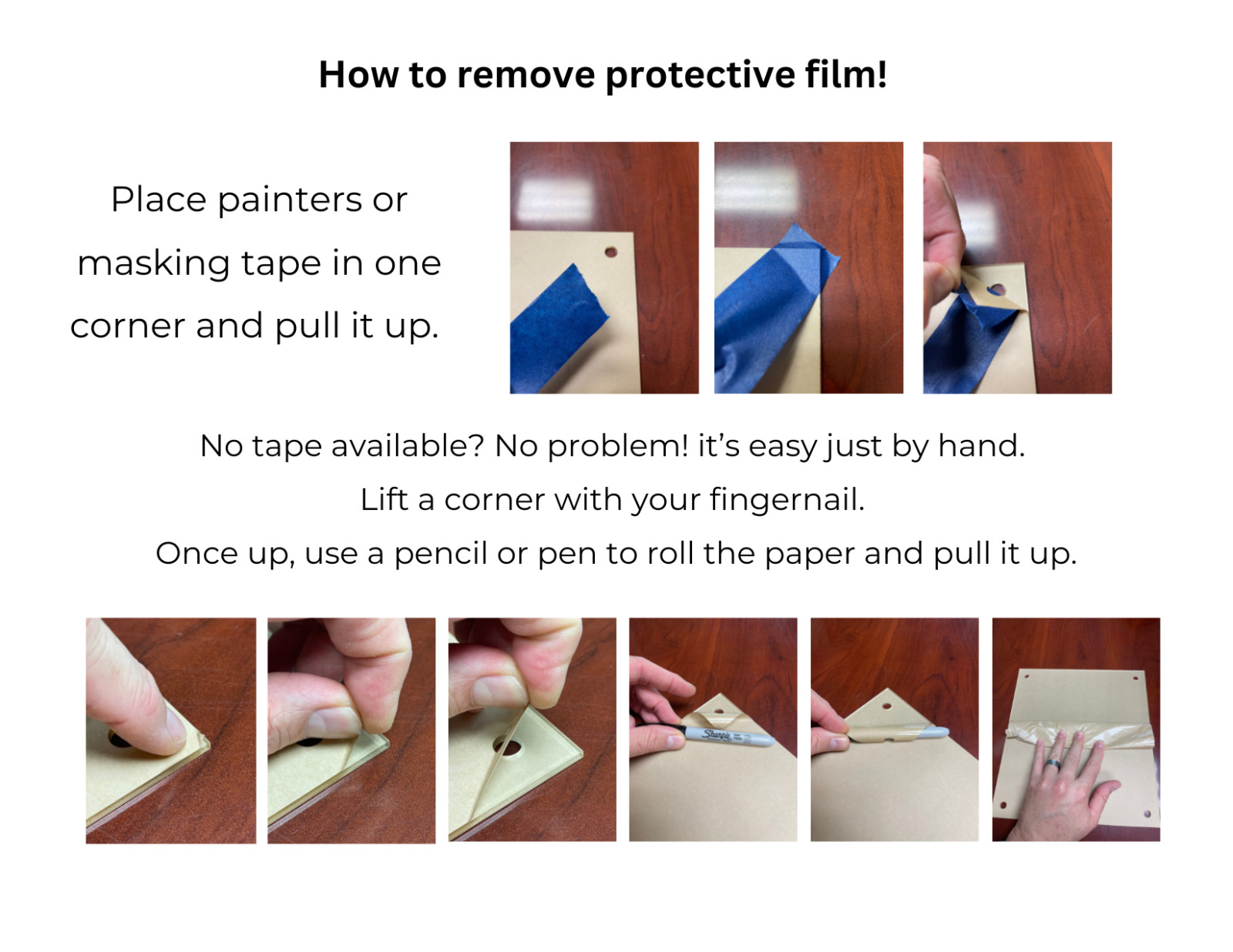 How to remove protective film!

Place painters or masking tape in one corner and pull it up.

No tape available? No problem! it's easy just by hand.

Lift a corner with your fingernail.

Once up, use a pencil or pen to roll the paper and pull it up.

Sharpie