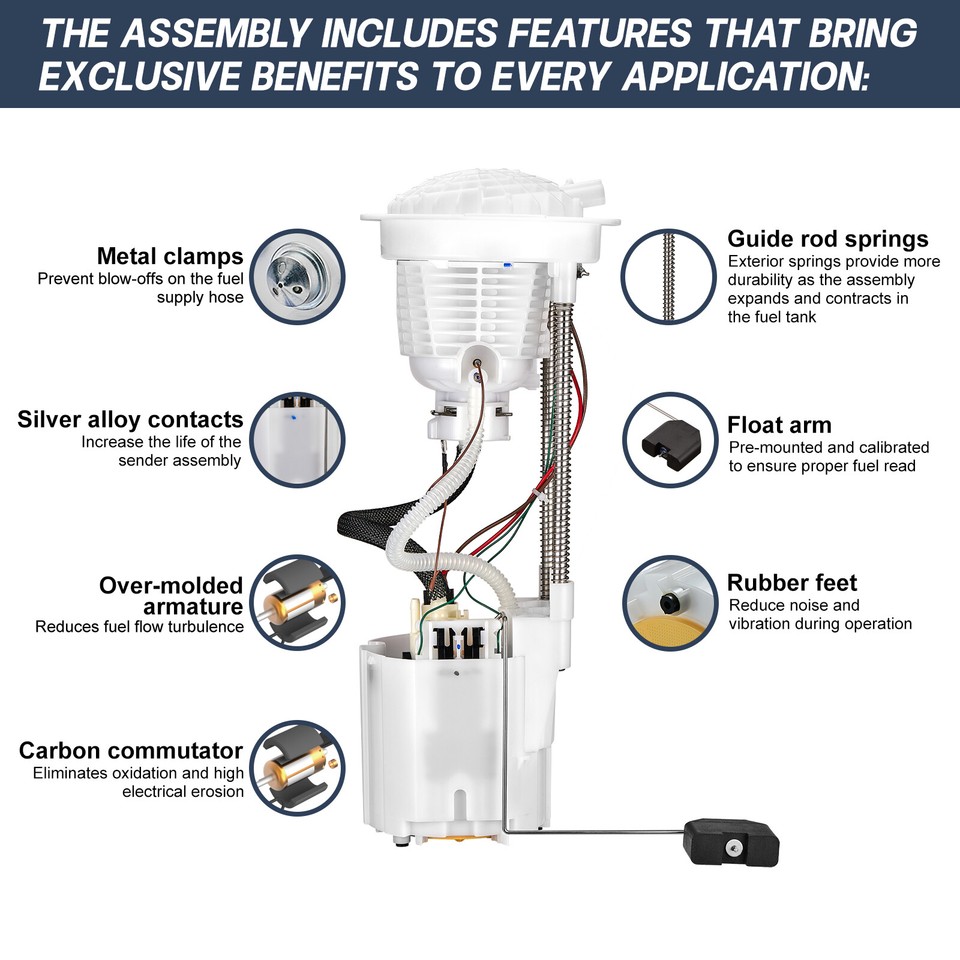 THE ASSEMBLY INCLUDES FEATURES THAT BRING EXCLUSIVE BENEFITS TO EVERY APPLICATION:

Metal clamps
Prevent blow-offs on the fuel supply hose

Silver alloy contacts
Increase the life of the sender assembly

Over-molded armature
Reduces fuel flow turbulence

Carbon commutator
Eliminates oxidation and high electrical erosion

Guide rod springs
Exterior springs provide more durability as the assembly expands and contracts in the fuel tank

Float arm
Pre-mounted and calibrated to ensure proper fuel read

Rubber feet
Reduce noise and vibration during operation