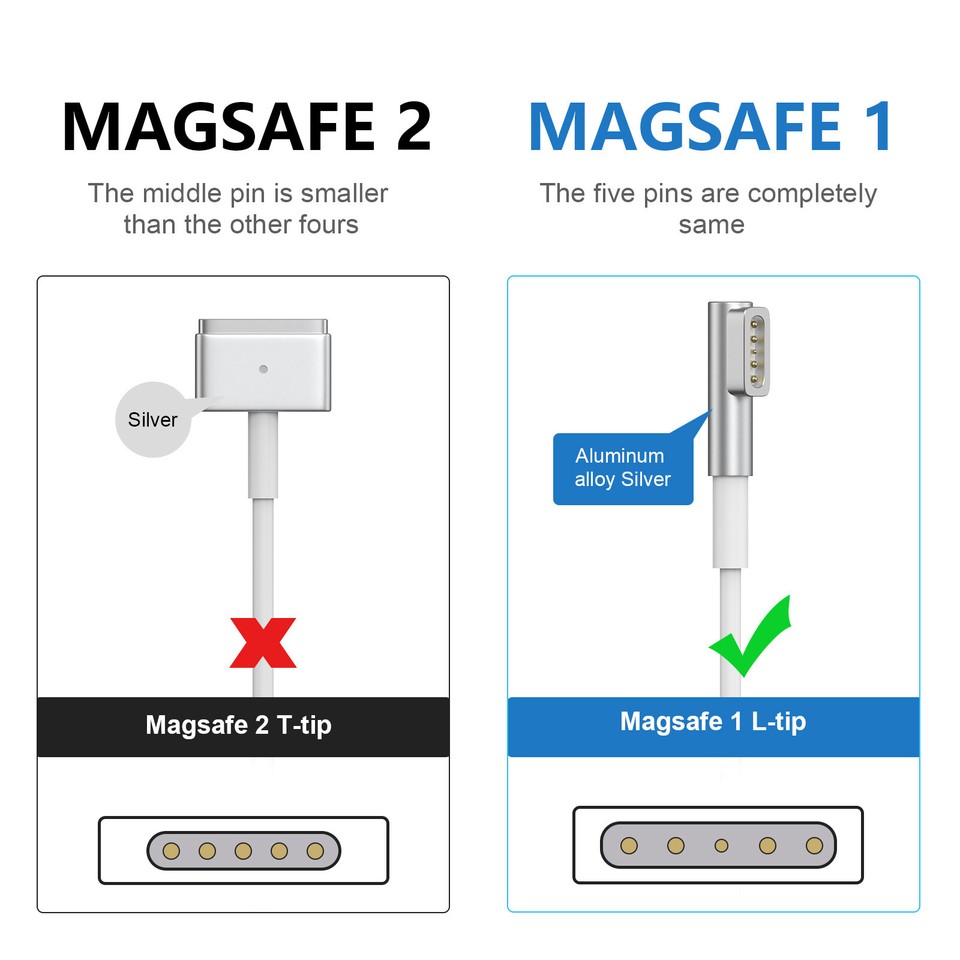 MAGSAFE 2

The middle pin is smaller than the other fours

Silver

Magsafe 2 T-tip

MAGSAFE 1

The five pins are completely same

Aluminum alloy Silver

Magsafe 1 L-tip