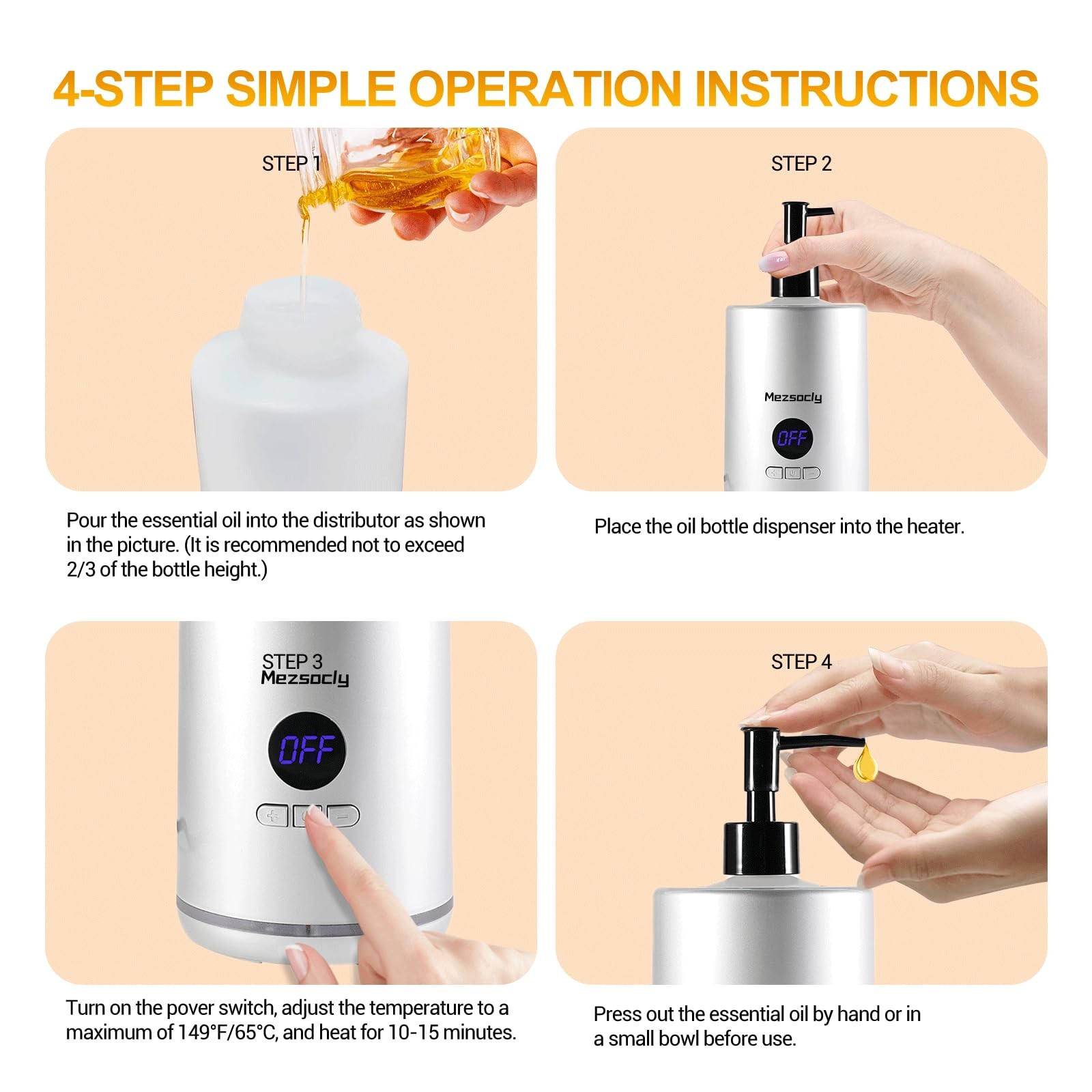 4-STEP SIMPLE OPERATION INSTRUCTIONS

STEP 1

Pour the essential oil into the distributor as shown in the picture. (It is recommended not to exceed 2/3 of the bottle height.)

STEP 2

Mezsocly

OFF

Place the oil bottle dispenser into the heater.

STEP 3

Mezsocly

OFF

Turn on the pover switch, adjust the temperature to a maximum of 149°F/65°C, and heat for 10-15 minutes.

STEP 4

Press out the essential oil by hand or in a small bowl before use.