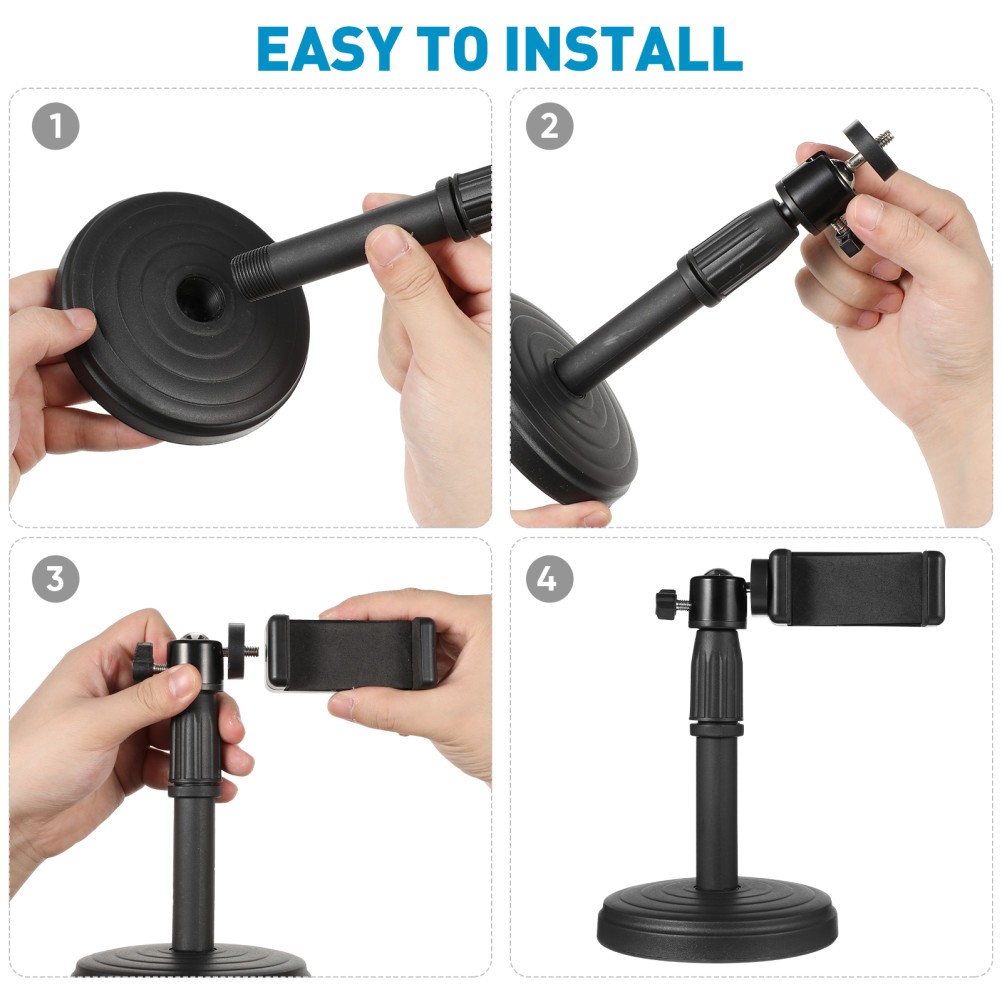 EASY TO INSTALL

1

2

3

4