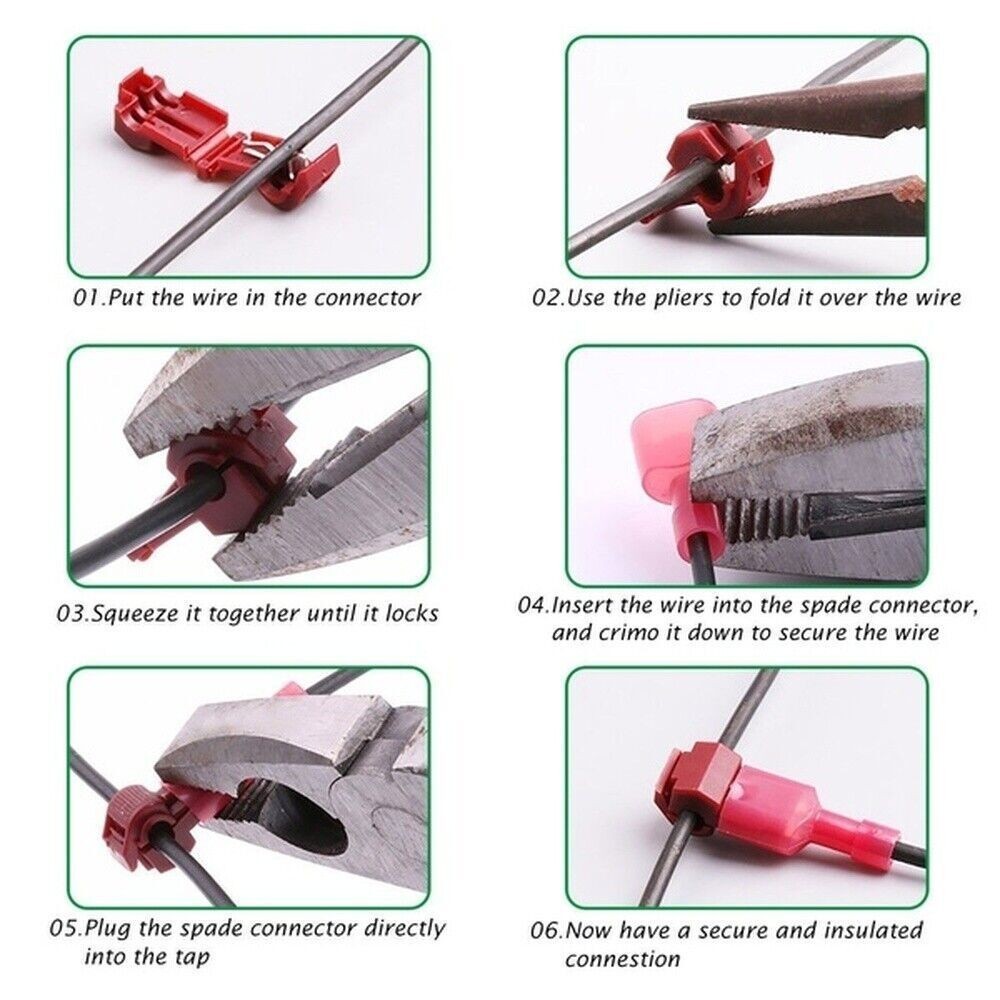 01.Put the wire in the connector

02.Use the pliers to fold it over the wire

03.Squeeze it together until it locks

04.Insert the wire into the spade connector, and crimo it down to secure the wire

05.Plug the spade connector directly into the tap

06.Now have a secure and insulated connestion