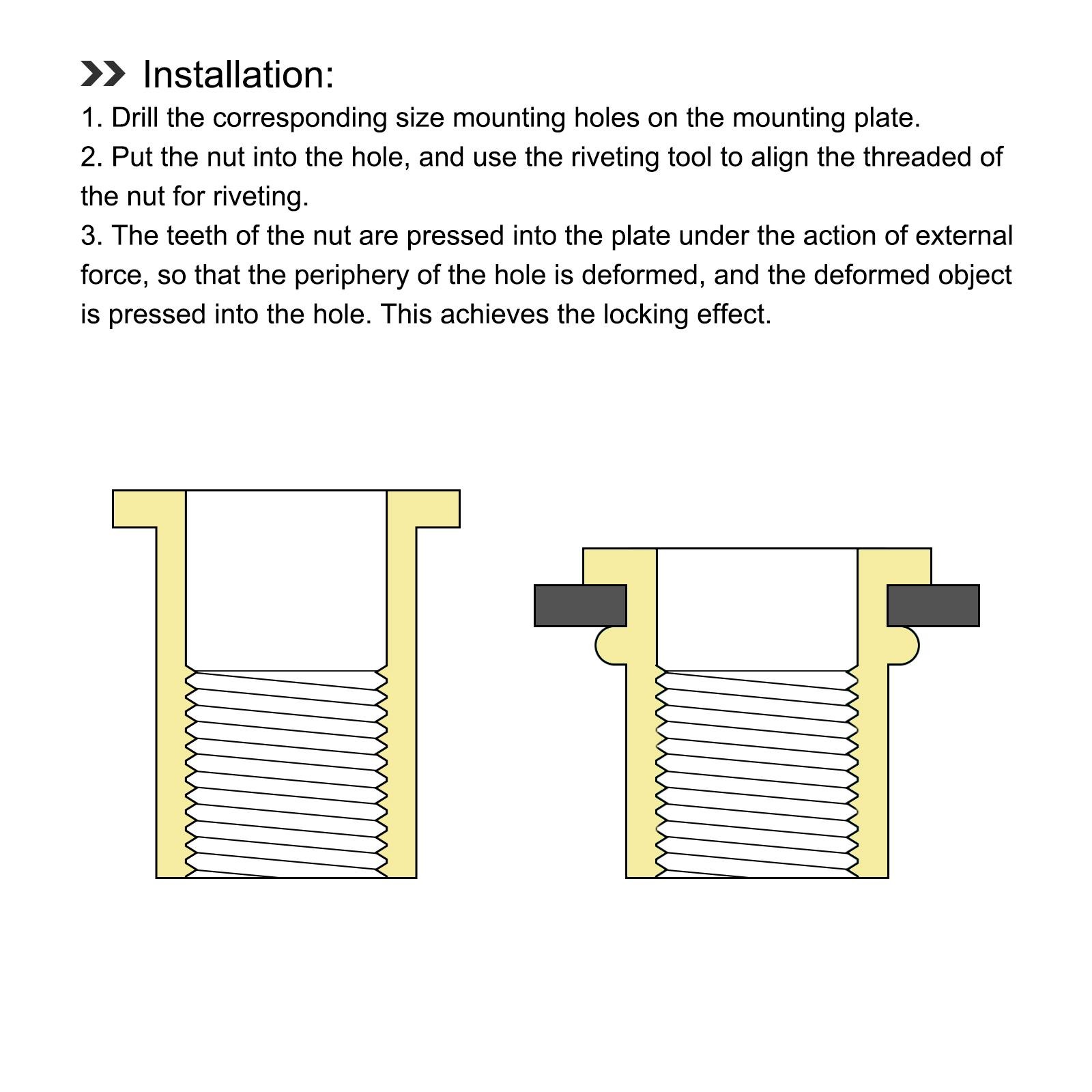 Installation:

1. Drill the corresponding size mounting holes on the mounting plate.

2. Put the nut into the hole, and use the riveting tool to align the threaded of the nut for riveting.

3. The teeth of the nut are pressed into the plate under the action of external force, so that the periphery of the hole is deformed, and the deformed object is pressed into the hole. This achieves the locking effect.