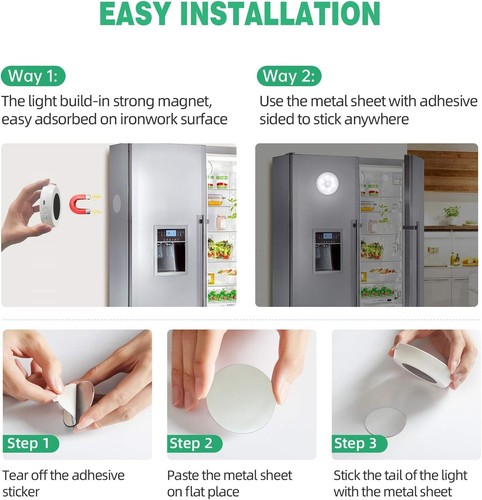 EASY INSTALLATION

Way 1:

The light build-in strong magnet, easy adsorbed on ironwork surface

Way 2:

Use the metal sheet with adhesive sided to stick anywhere

Step 1

Tear off the adhesive sticker

Step 2

Paste the metal sheet on flat place

Step 3

Stick the tail of the light with the metal sheet