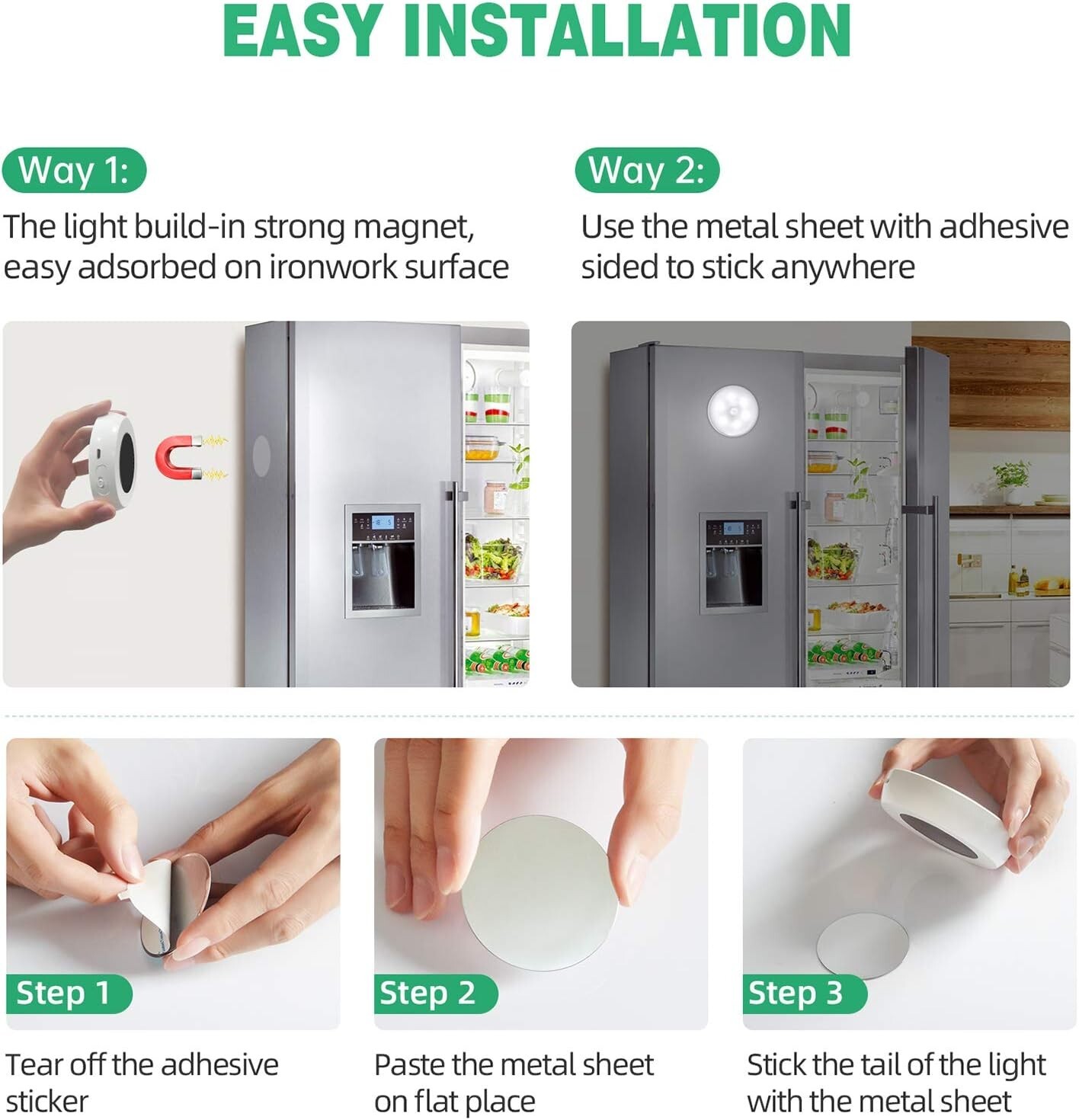 EASY INSTALLATION

Way 1:

The light build-in strong magnet, easy adsorbed on ironwork surface

Way 2:

Use the metal sheet with adhesive sided to stick anywhere

Step 1

Tear off the adhesive sticker

Step 2

Paste the metal sheet on flat place

Step 3

Stick the tail of the light with the metal sheet