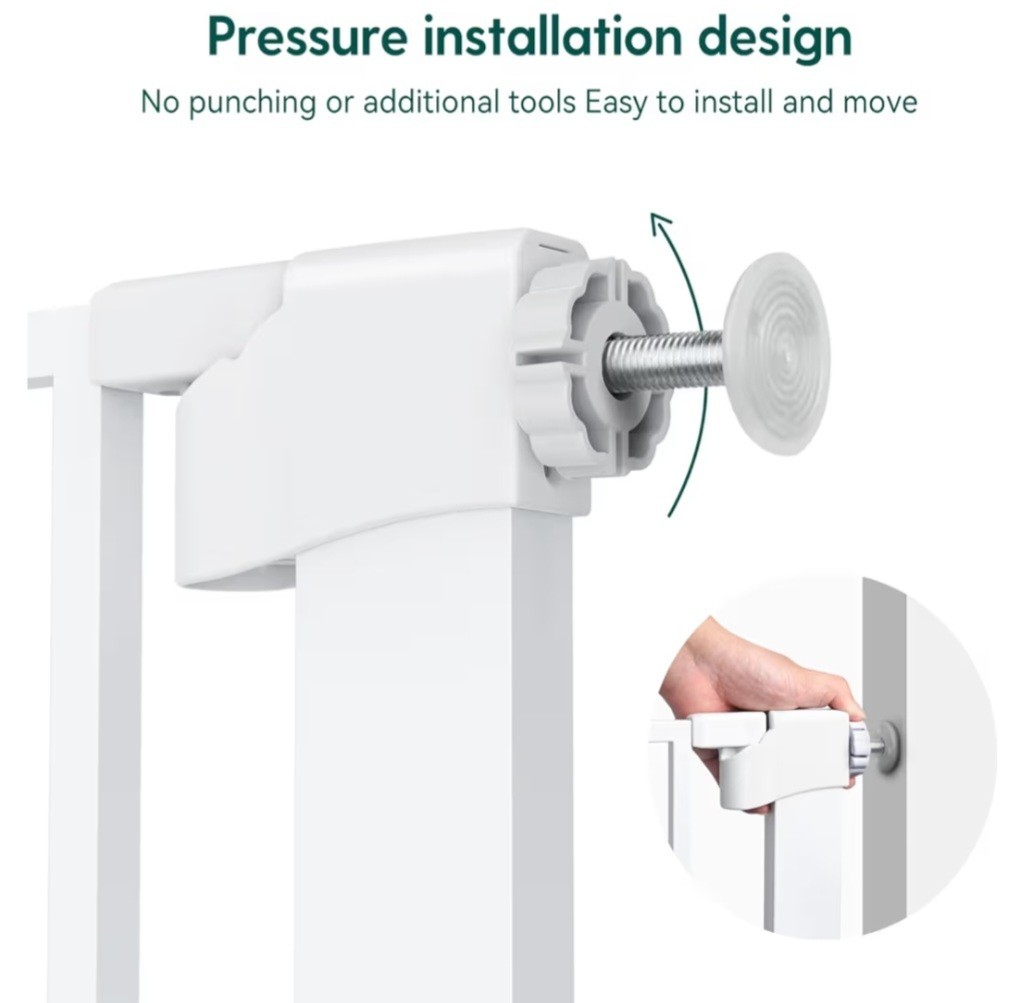 Pressure installation design

No punching or additional tools Easy to install and move