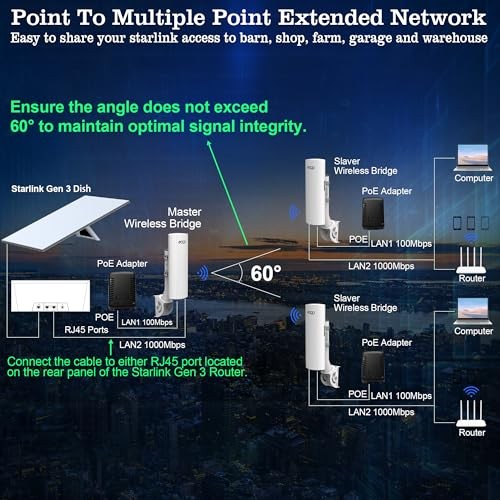 Point To Multiple Point Extended Network
Easy to share your starlink access to barn, shop, farm, garage and warehouse

Ensure the angle does not exceed 60° to maintain optimal signal integrity.

Starlink Gen 3 Dish

Master Wireless Bridge

PoE Adapter

POE

LAN1 100Mbps

RJ45 Ports

LAN2 1000Mbps

Connect the cable to either RJ45 port located on the rear panel of the Starlink Gen 3 Router.

60°

Slaver Wireless Bridge

PoE Adapter

POE

LAN1 100Mbps

LAN2 1000Mbps

Computer

Router

Slaver Wireless Bridge

PoE Adapter

POE

LAN1 100Mbps

LAN2 1000Mbps

Computer

Router