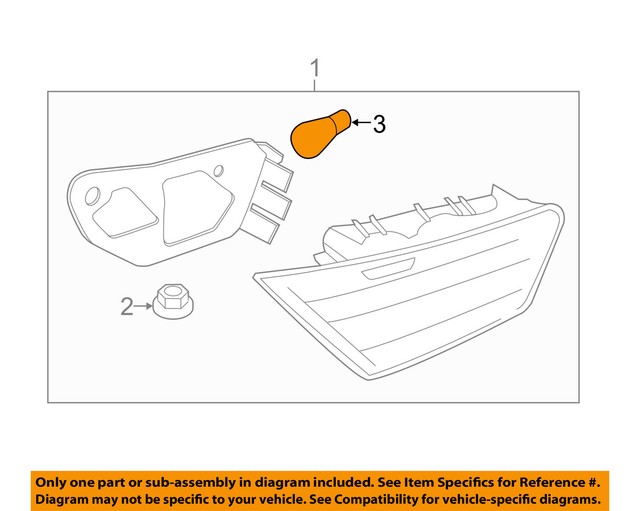 1

3

2

Only one part or sub-assembly in diagram included. See Item Specifics for Reference #. Diagram may not be specific to your vehicle. See Compatibility for vehicle-specific diagrams.