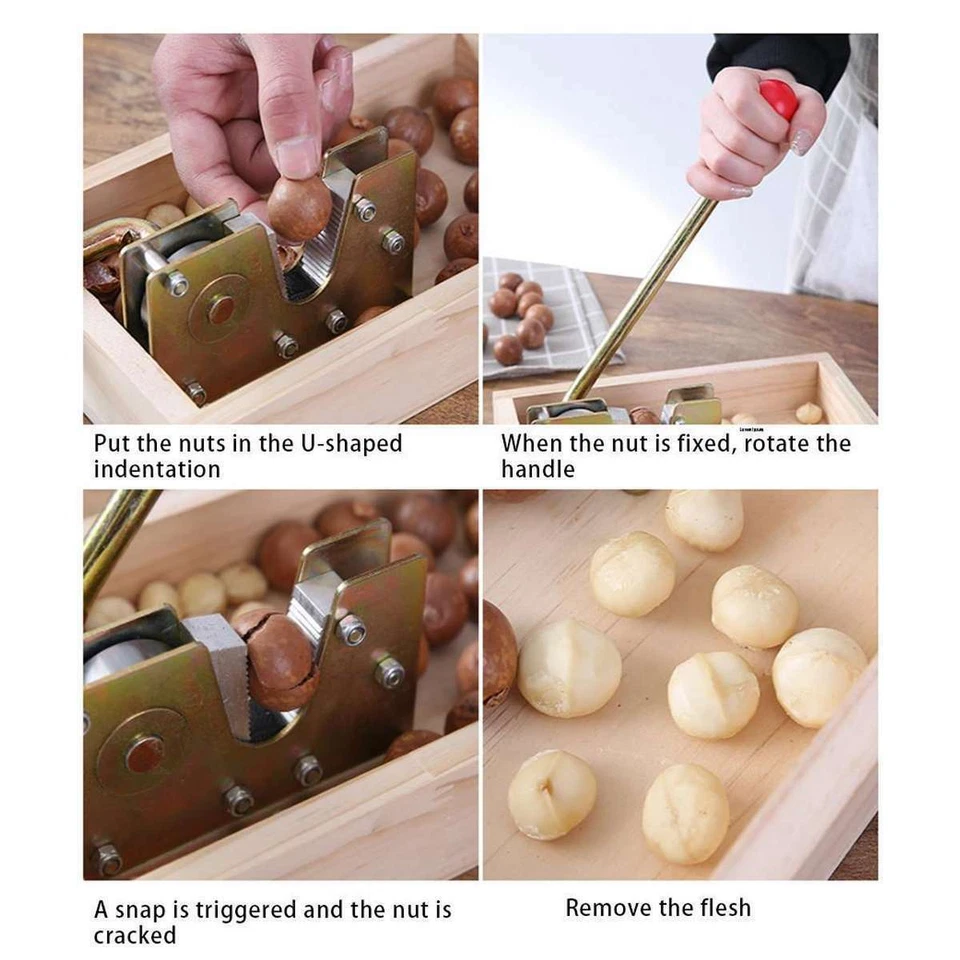 Put the nuts in the U-shaped indentation

When the nut is fixed, rotate the handle

A snap is triggered and the nut is cracked

Remove the flesh