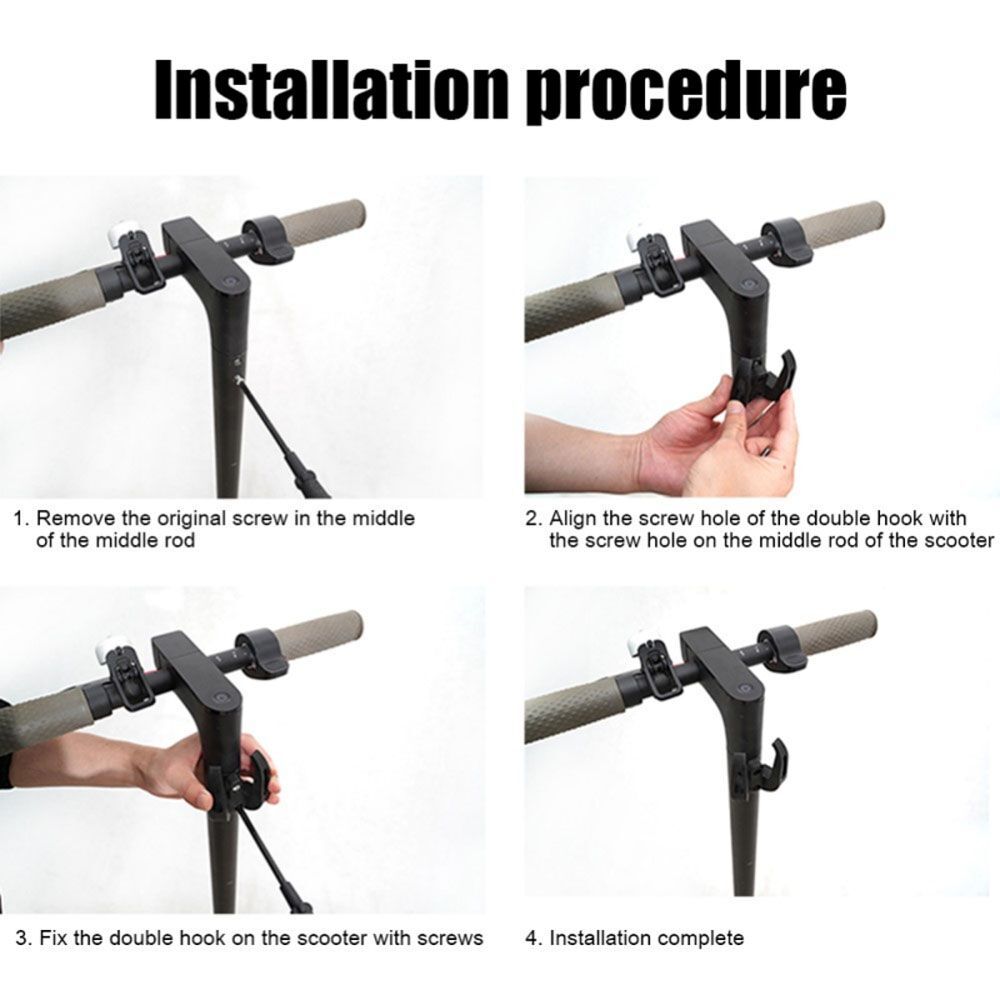 Installation procedure

1. Remove the original screw in the middle of the middle rod

2. Align the screw hole of the double hook with the screw hole on the middle rod of the scooter

3. Fix the double hook on the scooter with screws

4. Installation complete