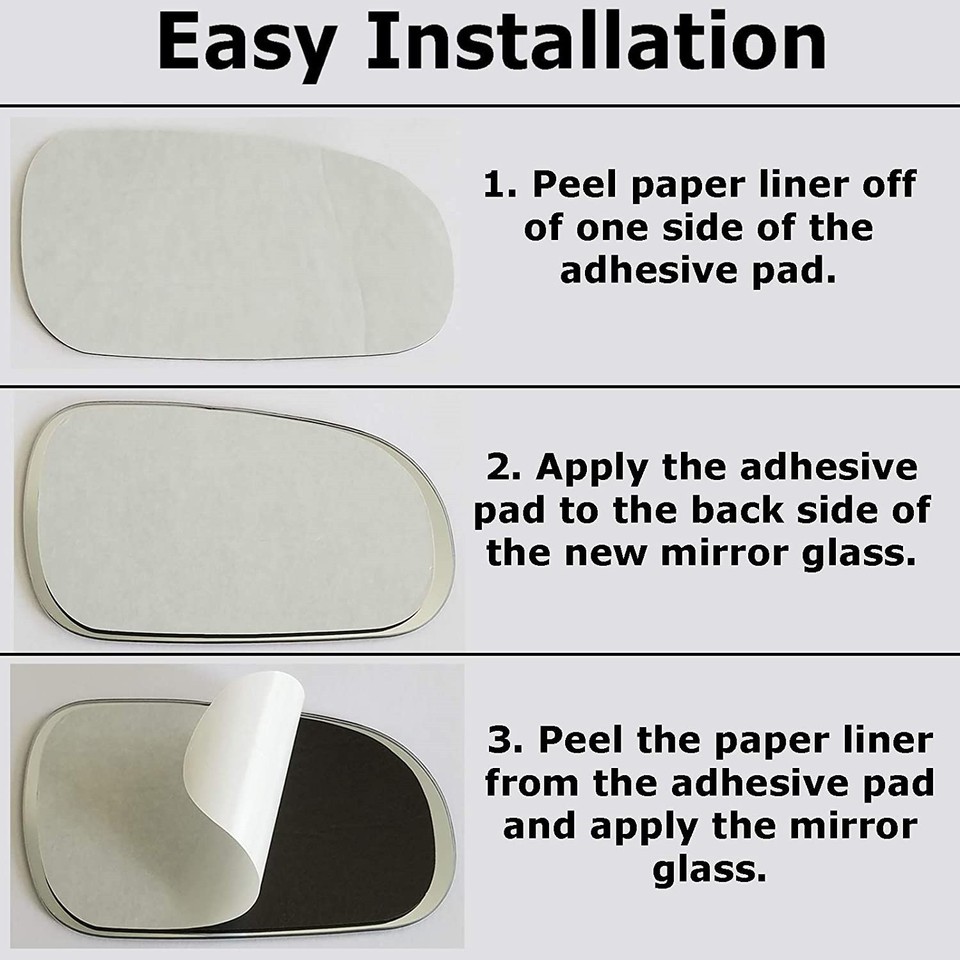 Easy Installation

1. Peel paper liner off of one side of the adhesive pad.

2. Apply the adhesive pad to the back side of the new mirror glass.

3. Peel the paper liner from the adhesive pad and apply the mirror glass.