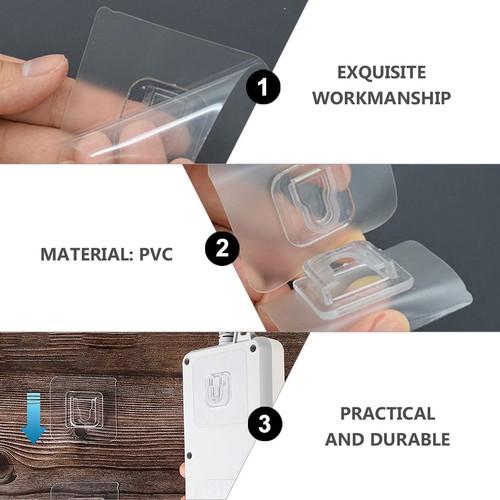 1
EXQUISITE WORKMANSHIP

MATERIAL: PVC
2

3
PRACTICAL AND DURABLE