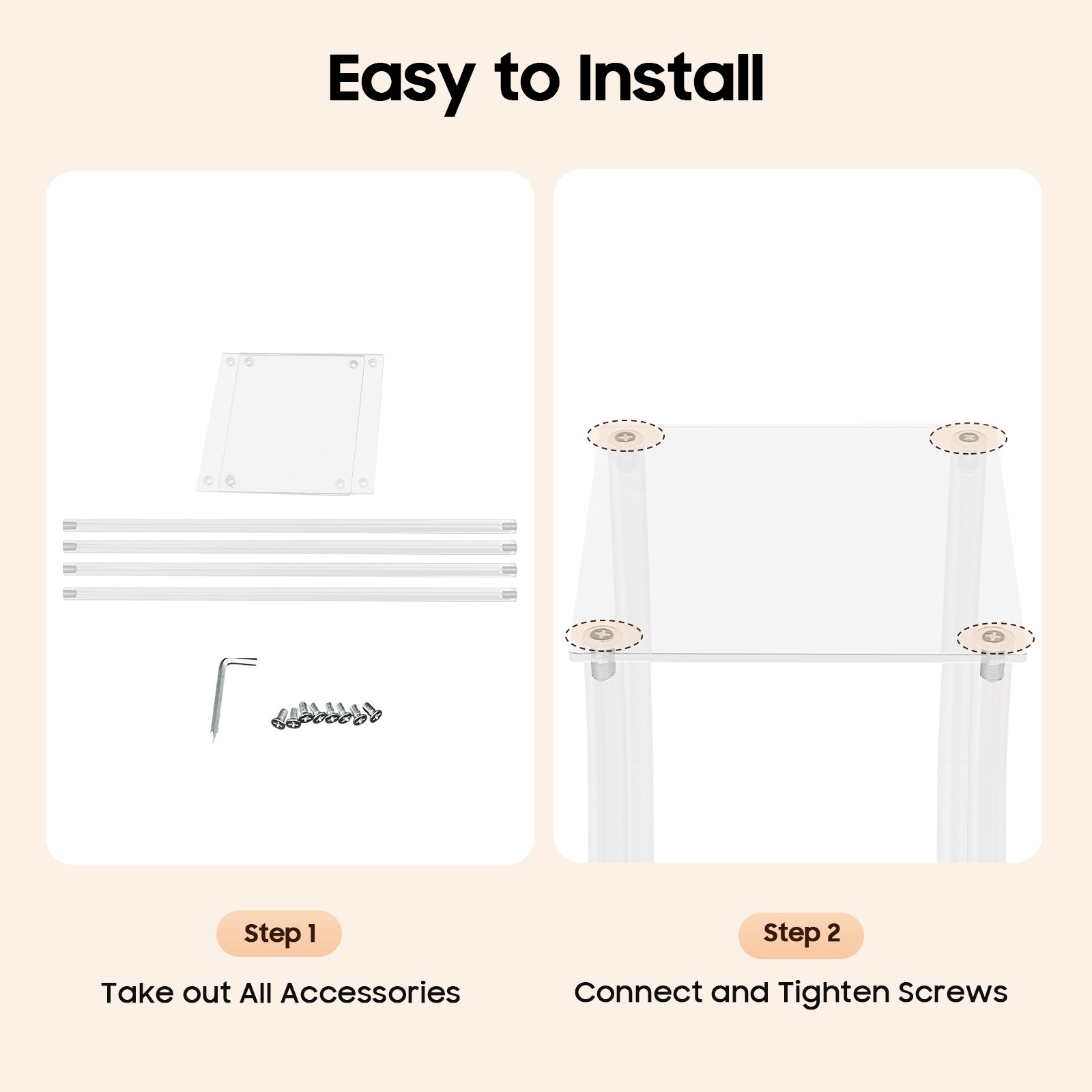 Easy to Install

Step 1

Take out All Accessories

Step 2

Connect and Tighten Screws