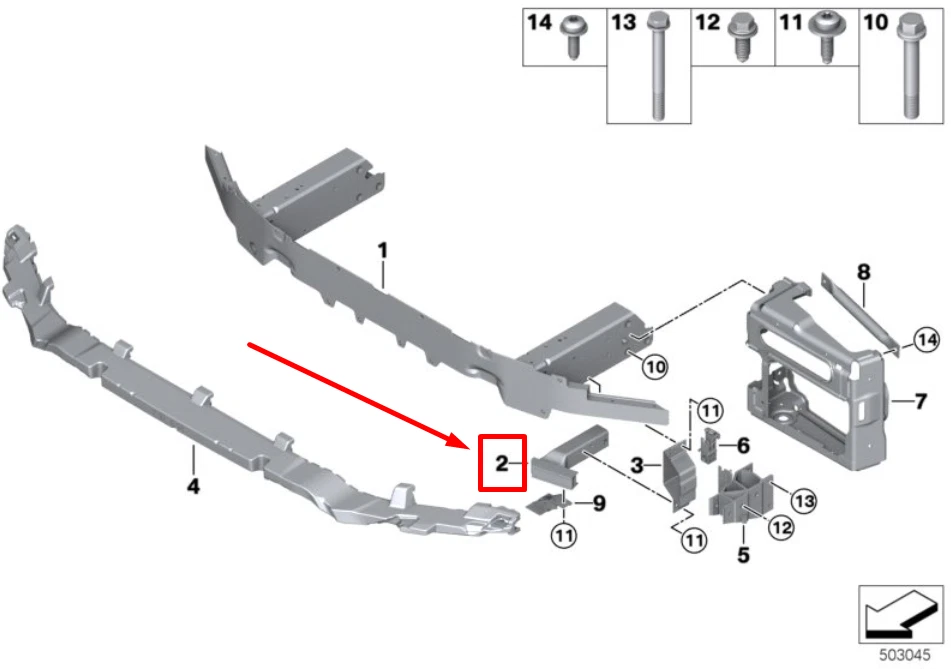 14 13 12 11 10

1
8
14
10
7
11
6
2
3
13
9
12
4
11
11
5

503045